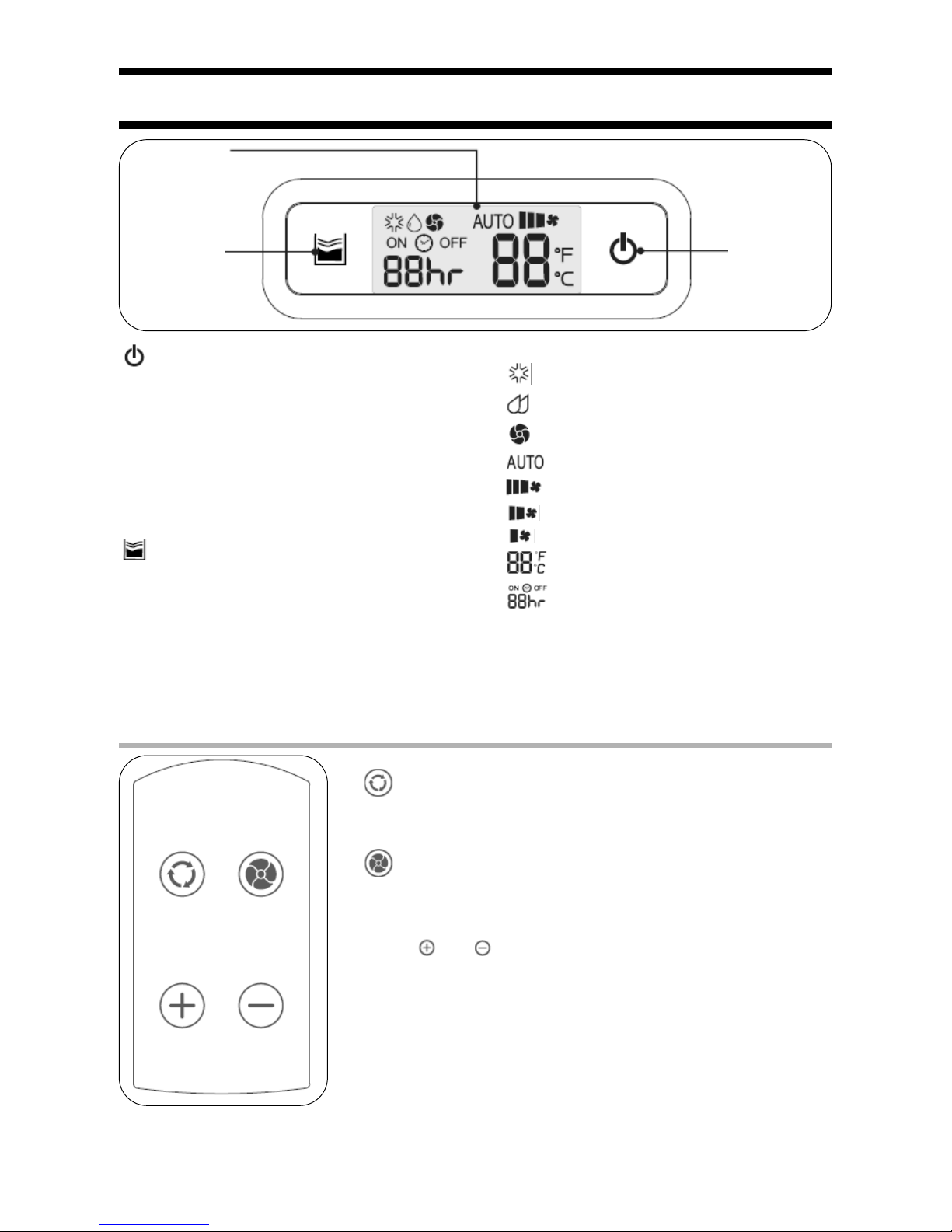 AUTO
ON OFF
88hr
88 °F °C

AUTO

88 °F °C
ON OFF
88hr