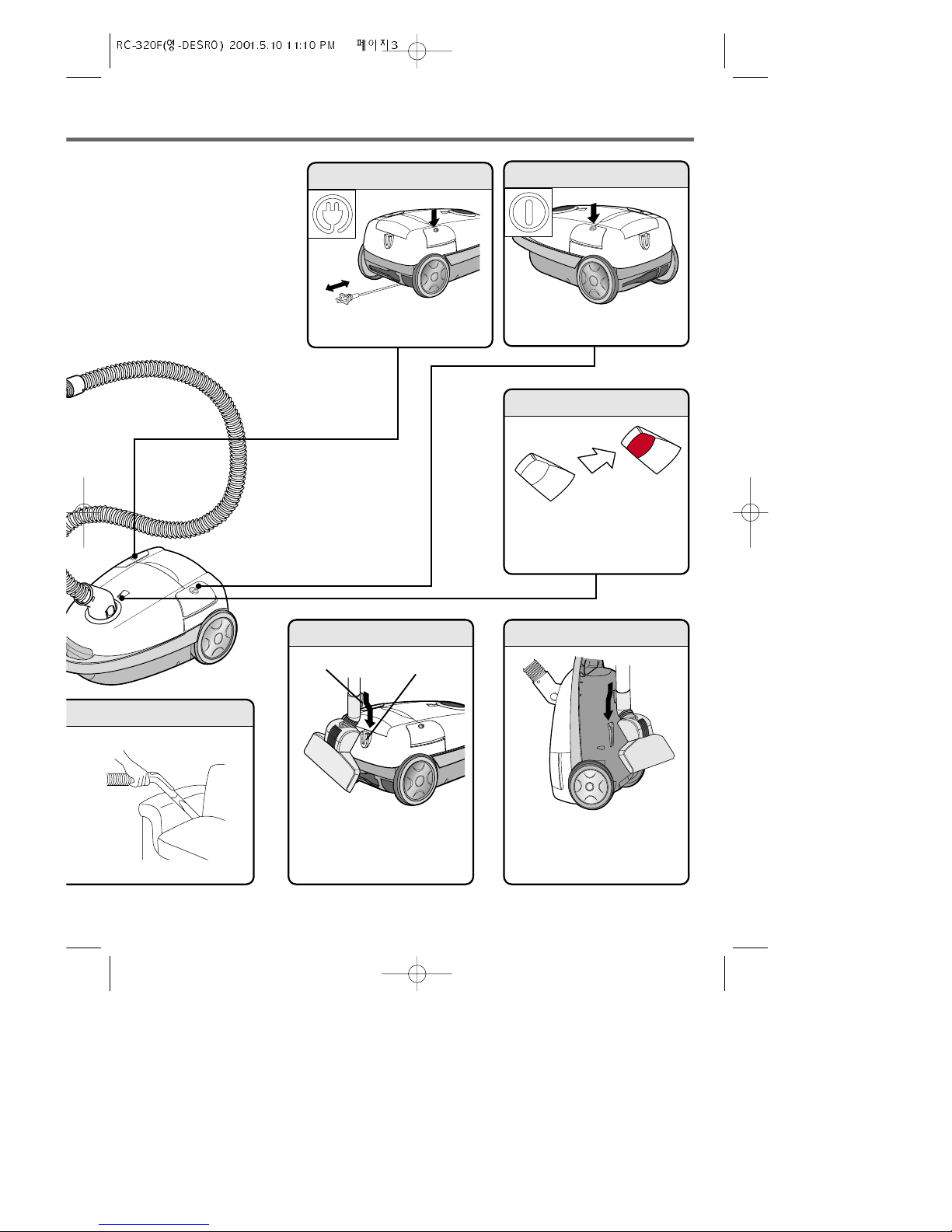 RC-320F(영-DESRO) 2001.5.10 11:10 PM 페이지3