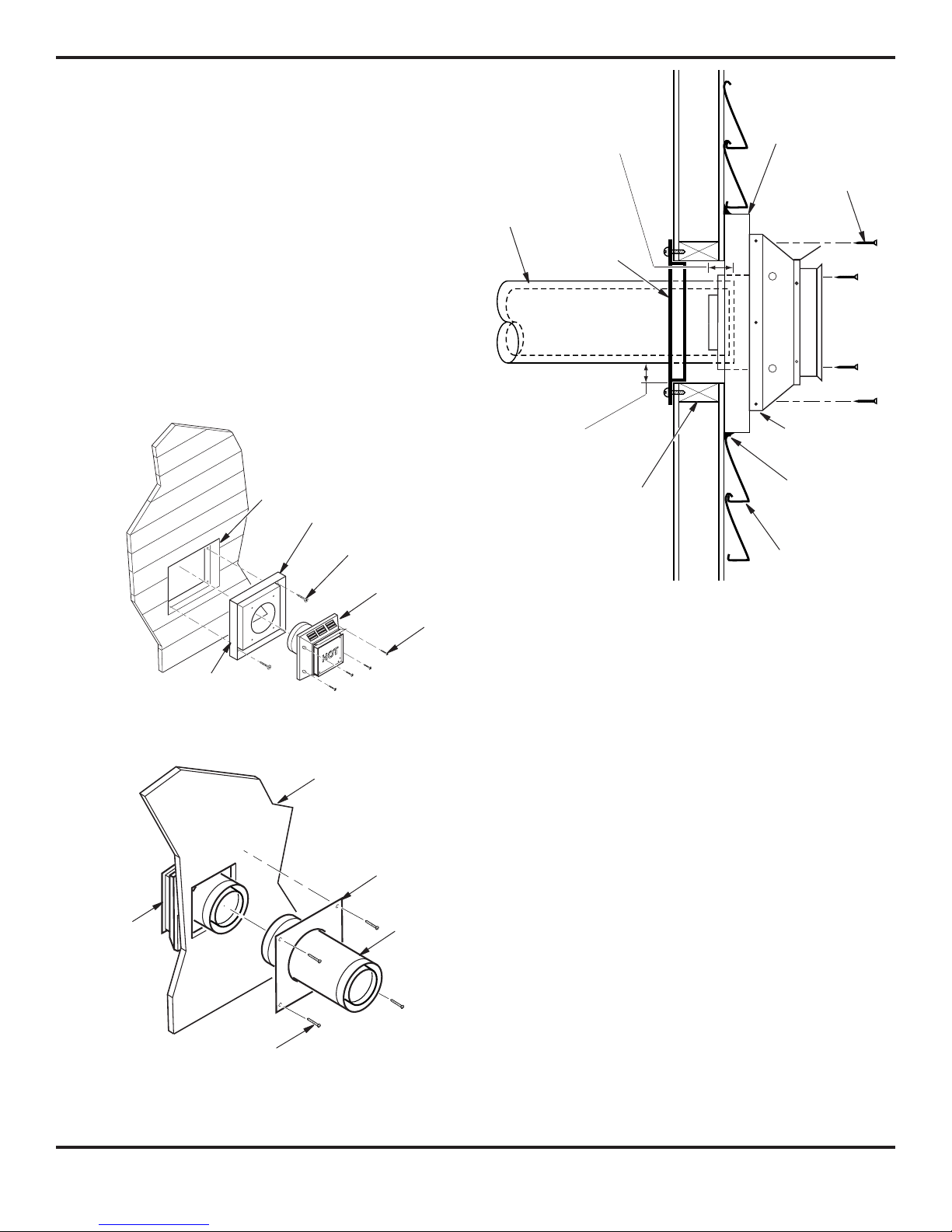 HOT