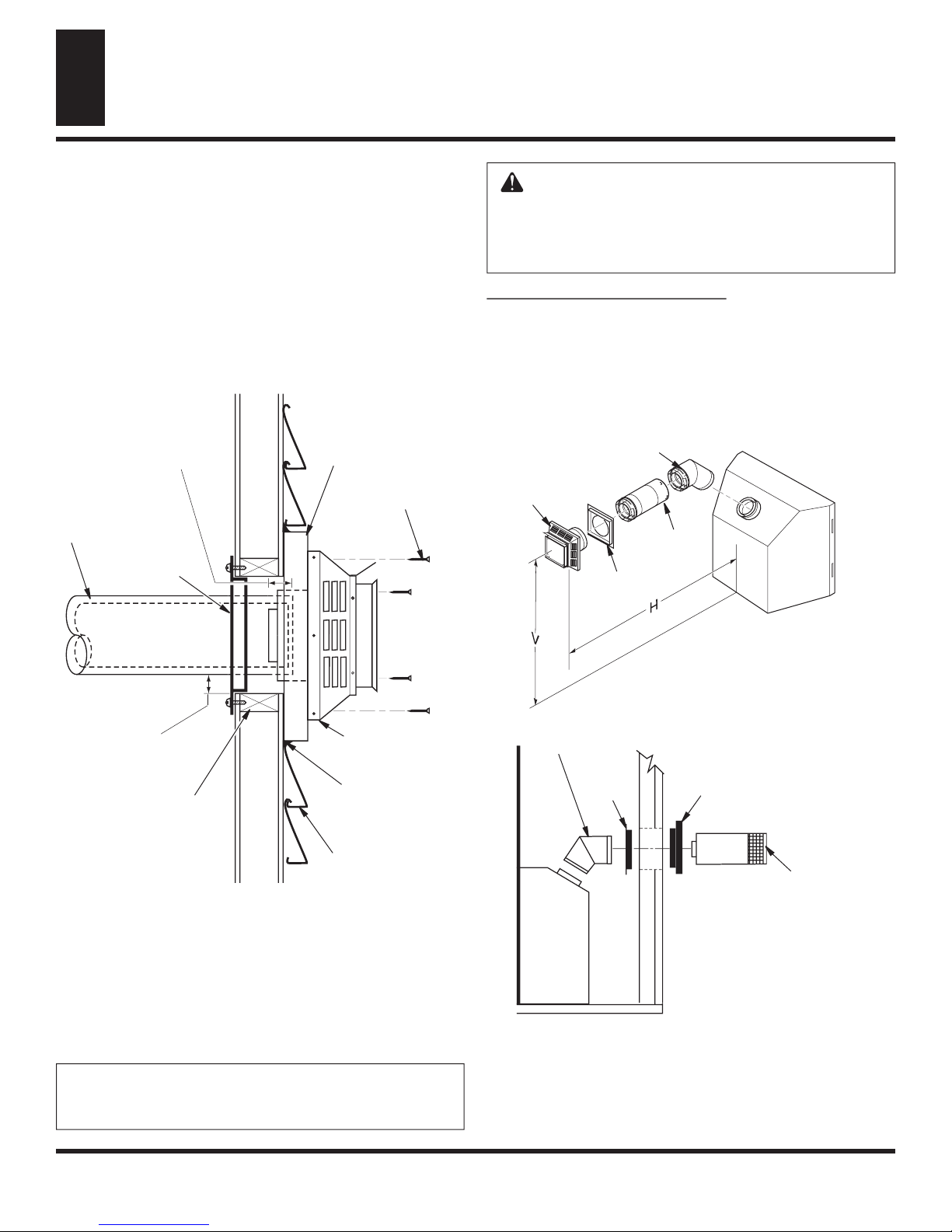 H

V