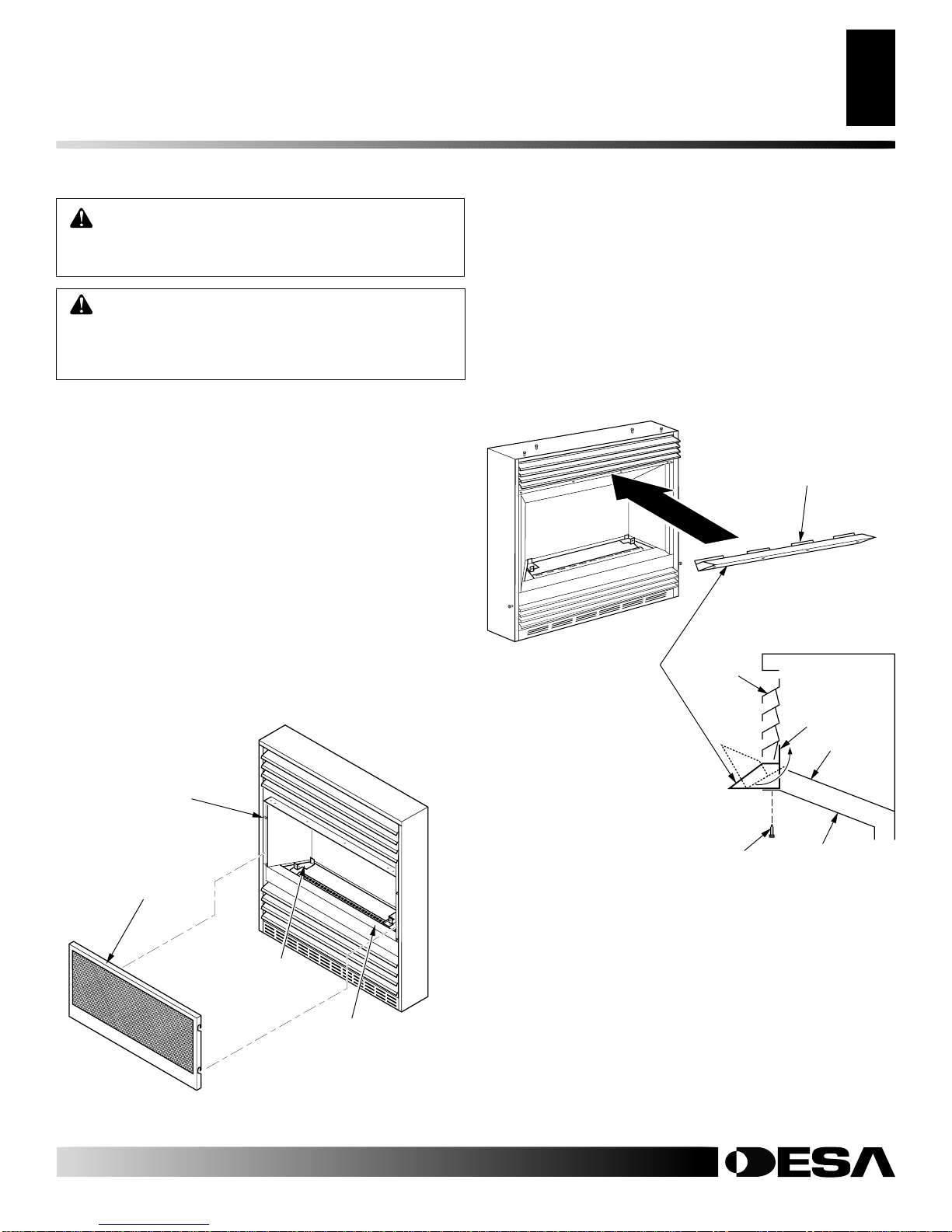 DESA