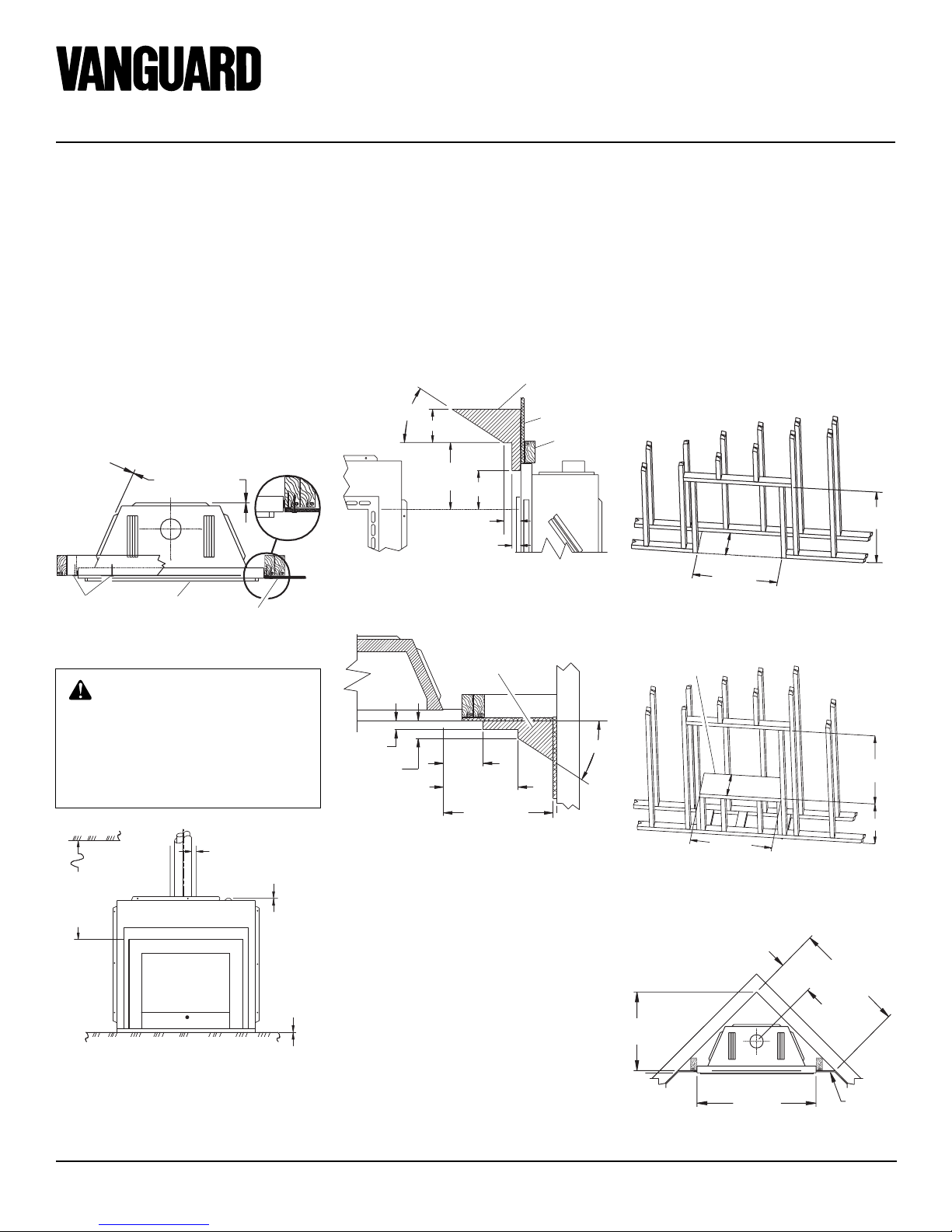 VANGUARD