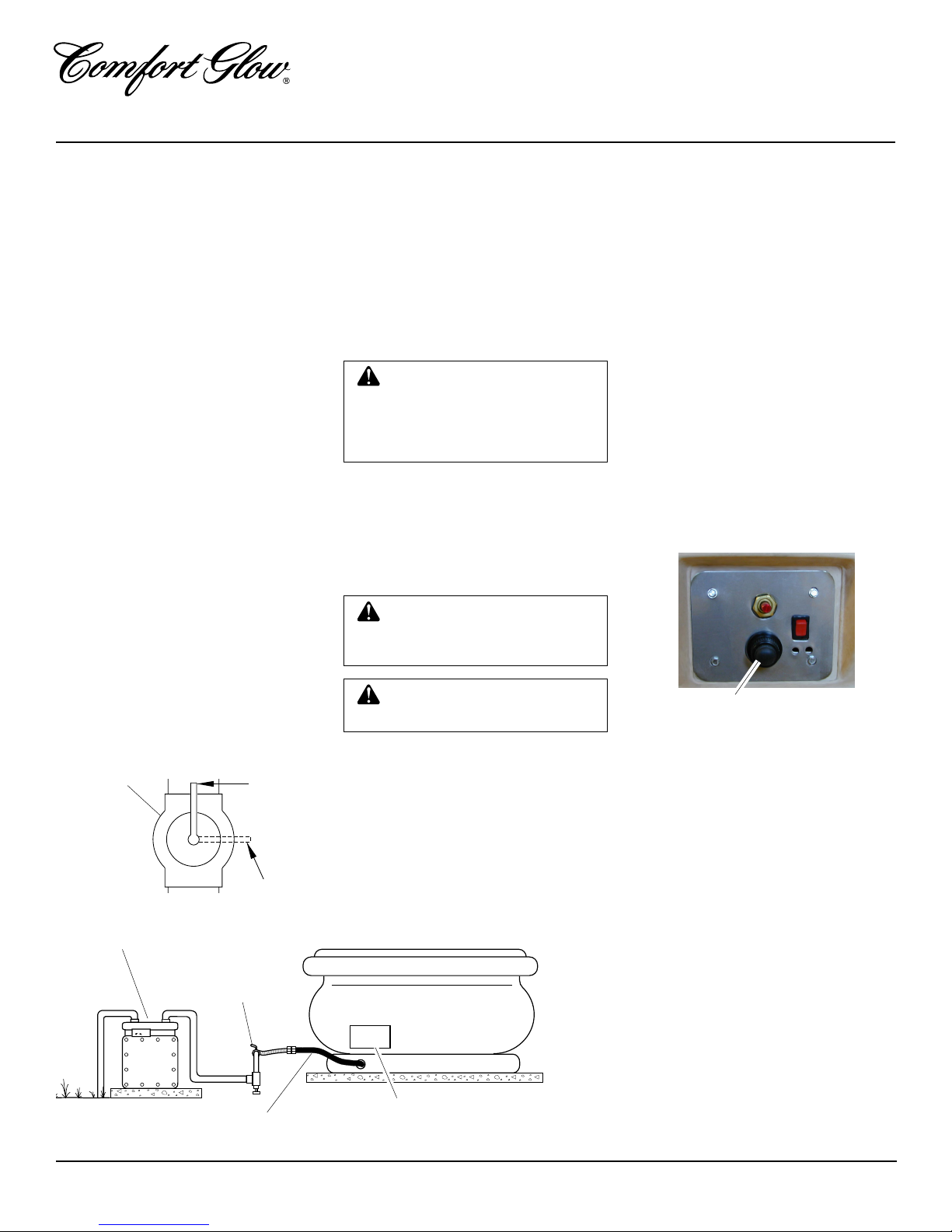 Comfort Glow®