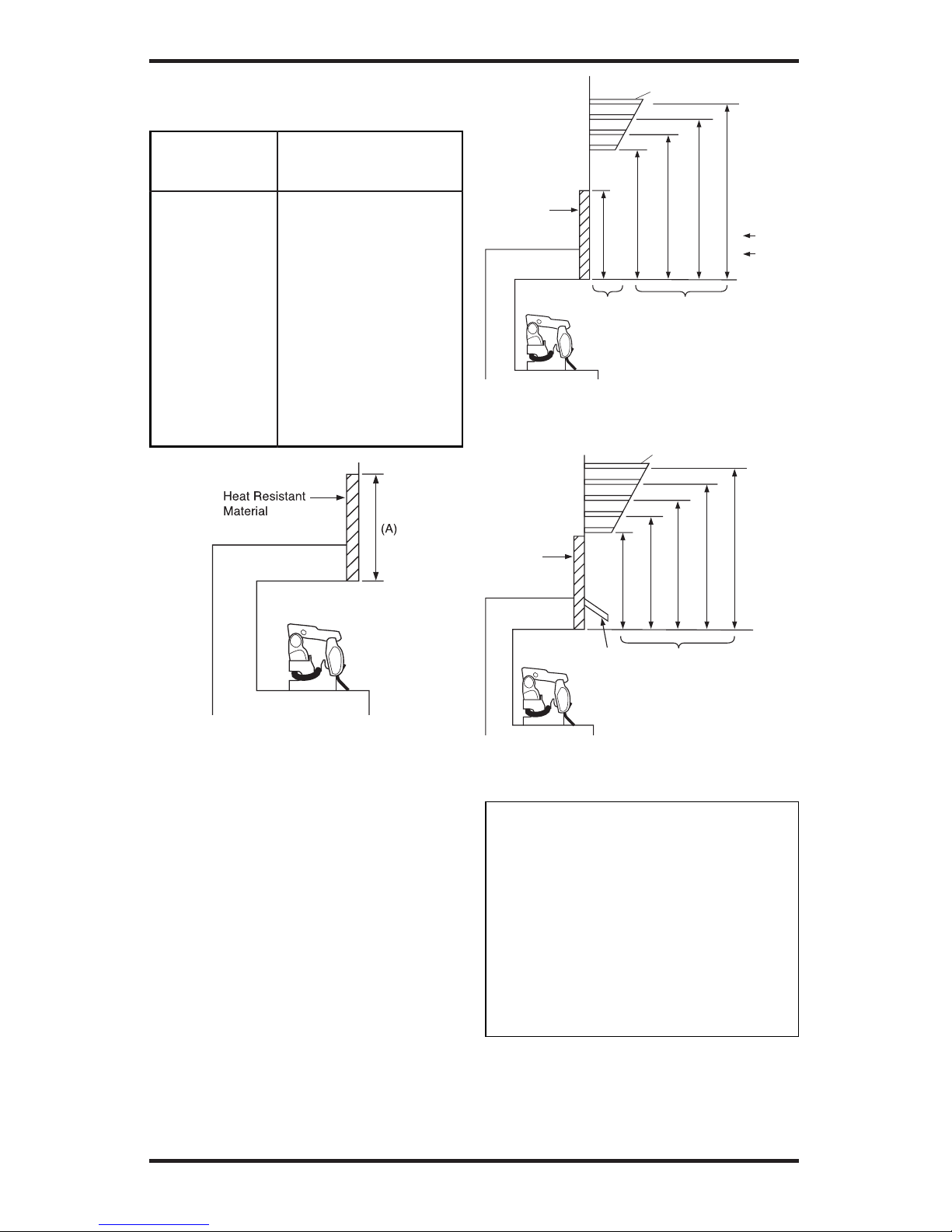 Heat Resistant Material

(A)