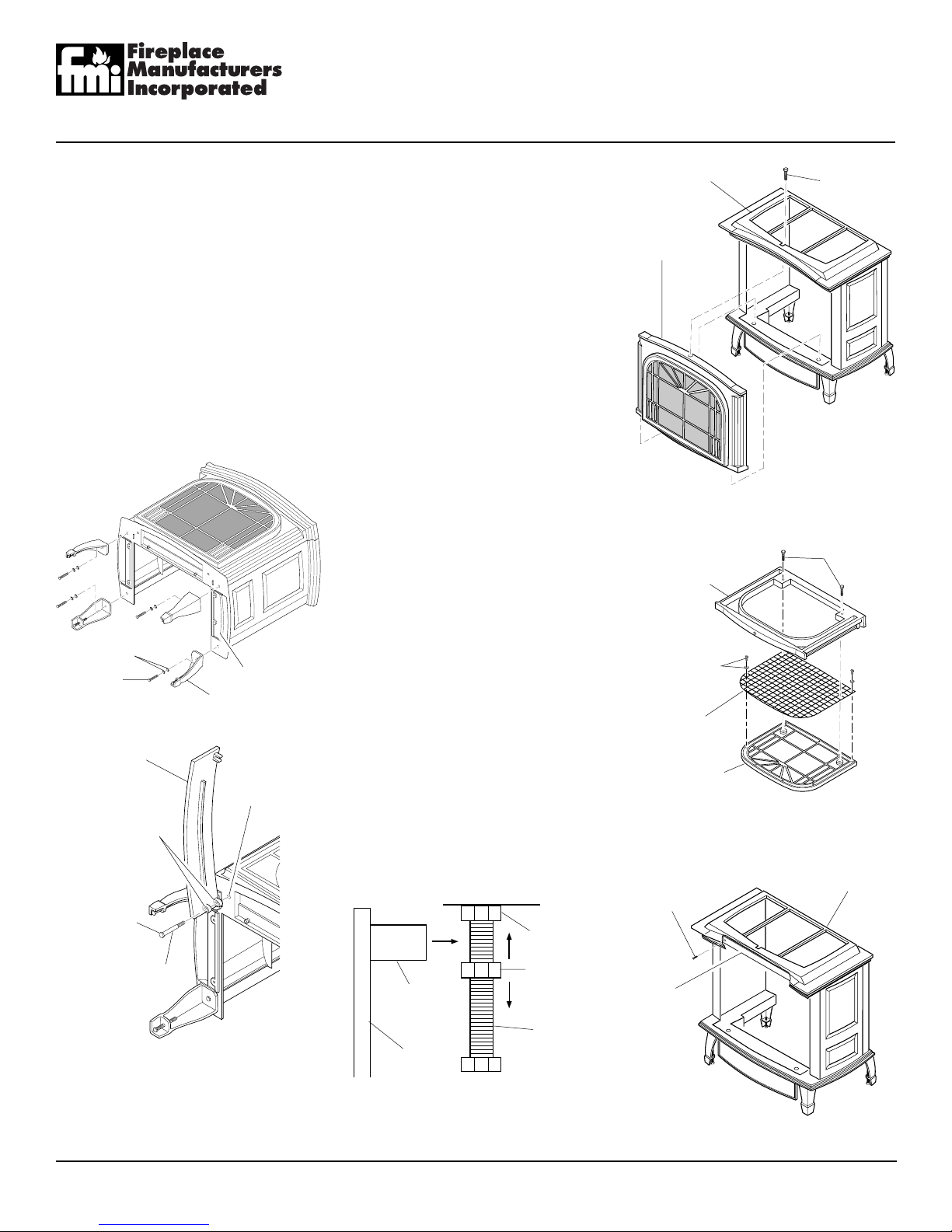 fmi Fireplace Manufacturers Incorporated