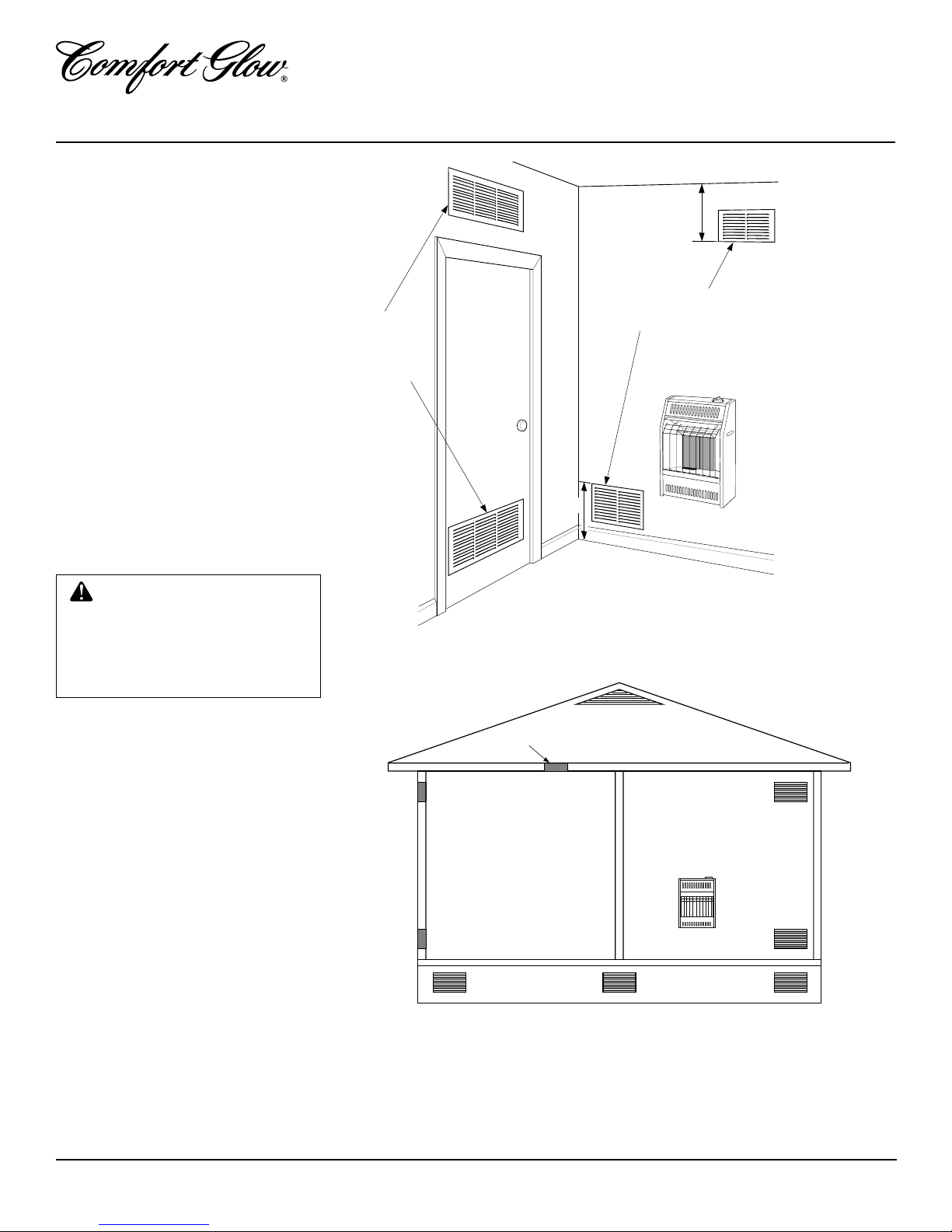 Comfort Glow®