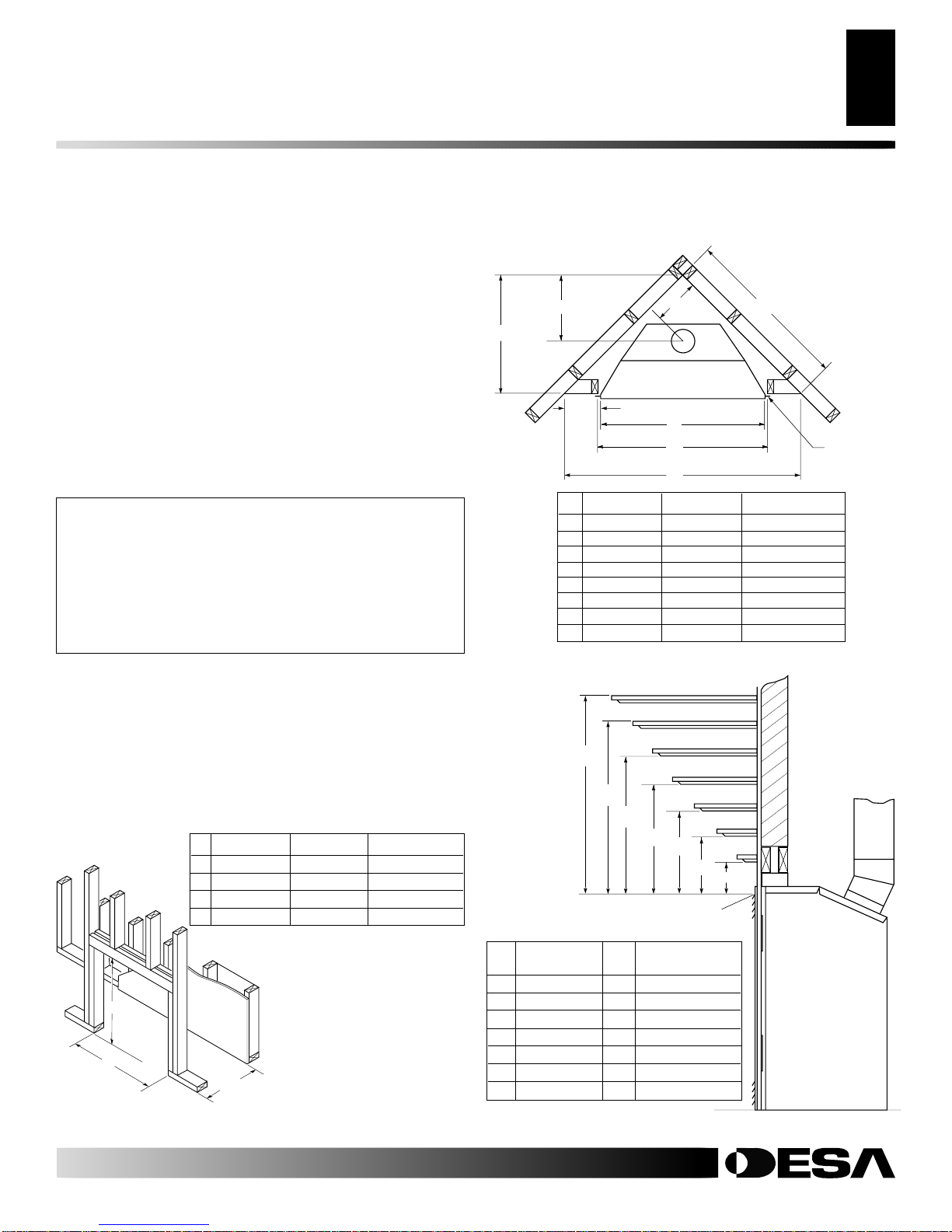 DESA