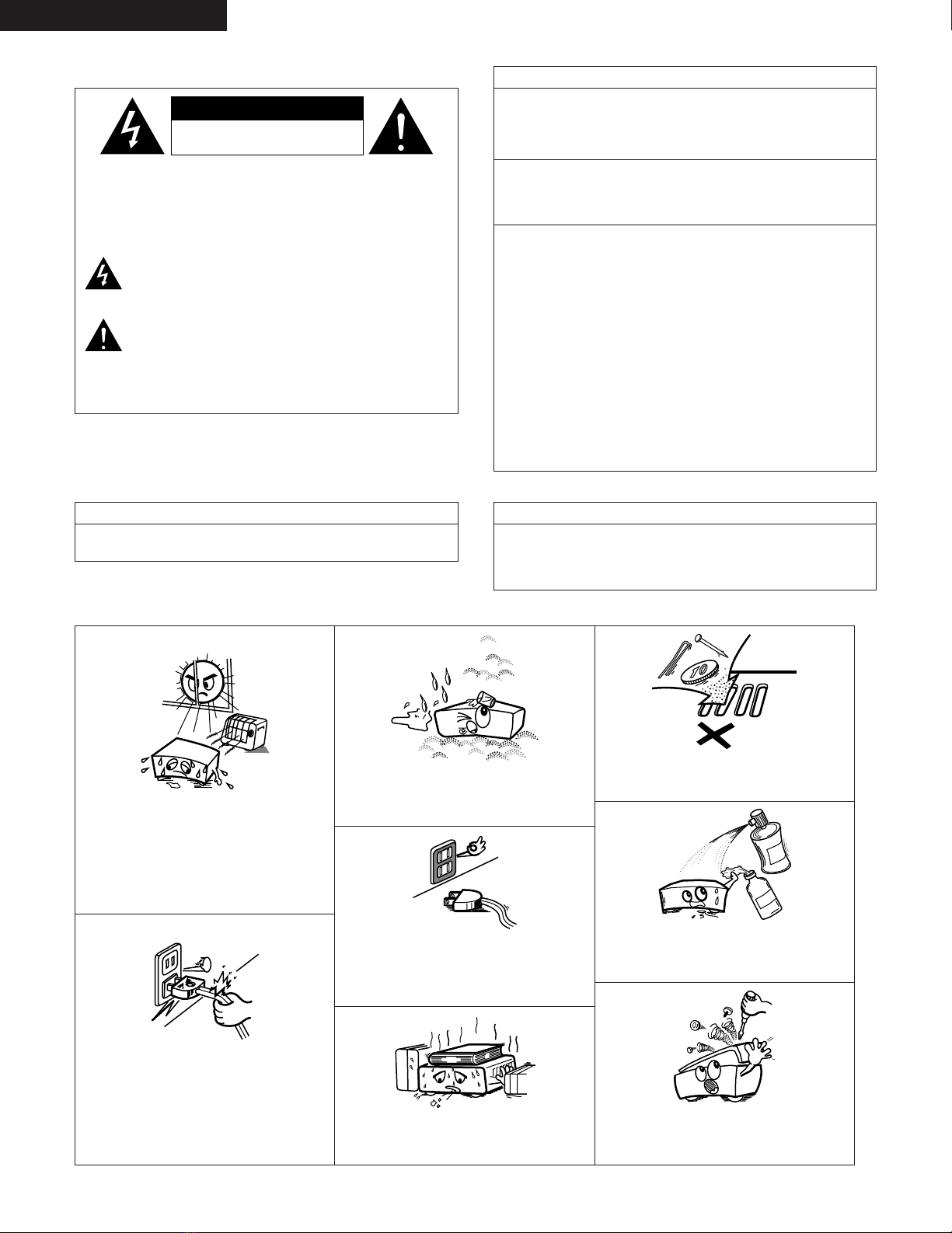 10