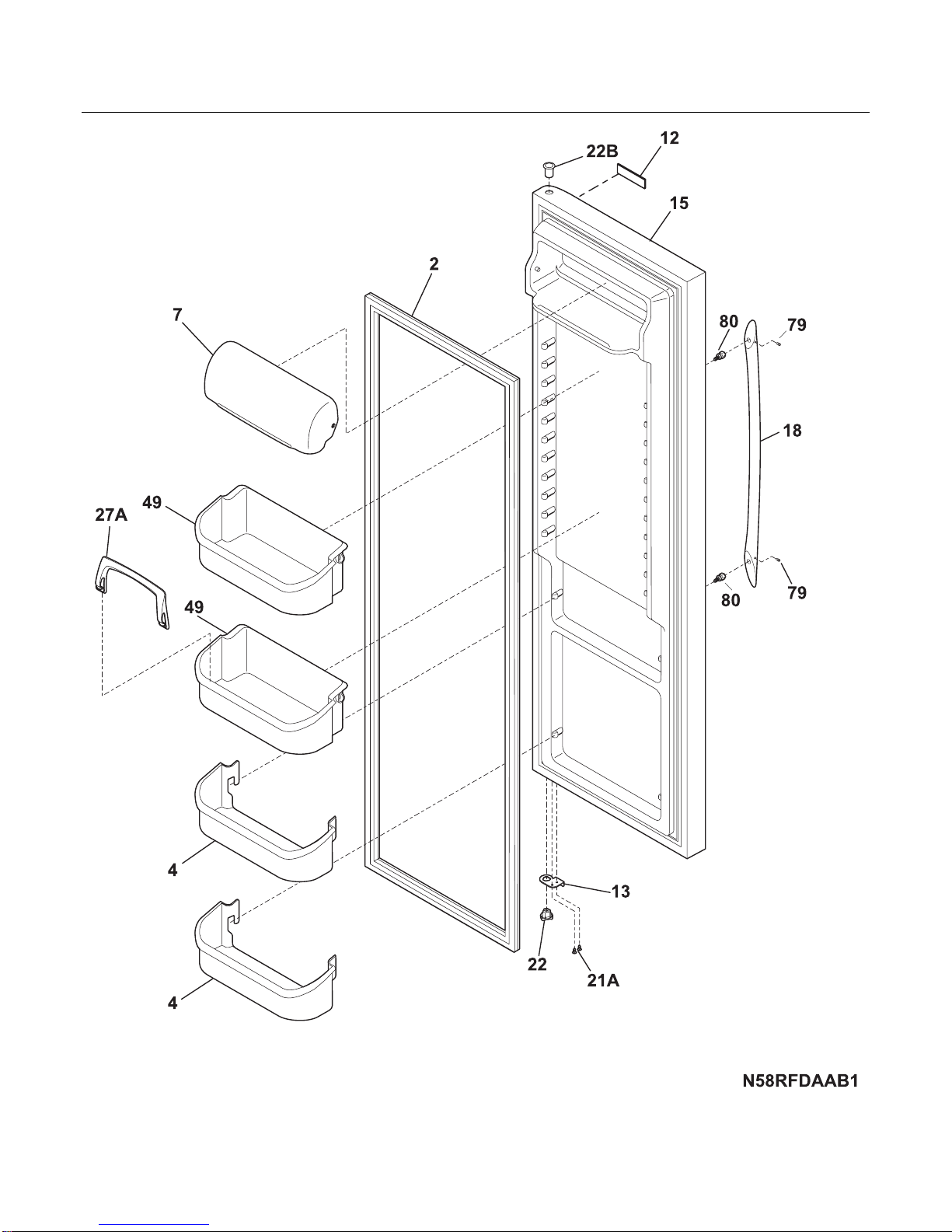 22B
12
15
2
7
80
79
18
49
27A
49
80
79
4
13
22
21A
4
N58RFDAAB1