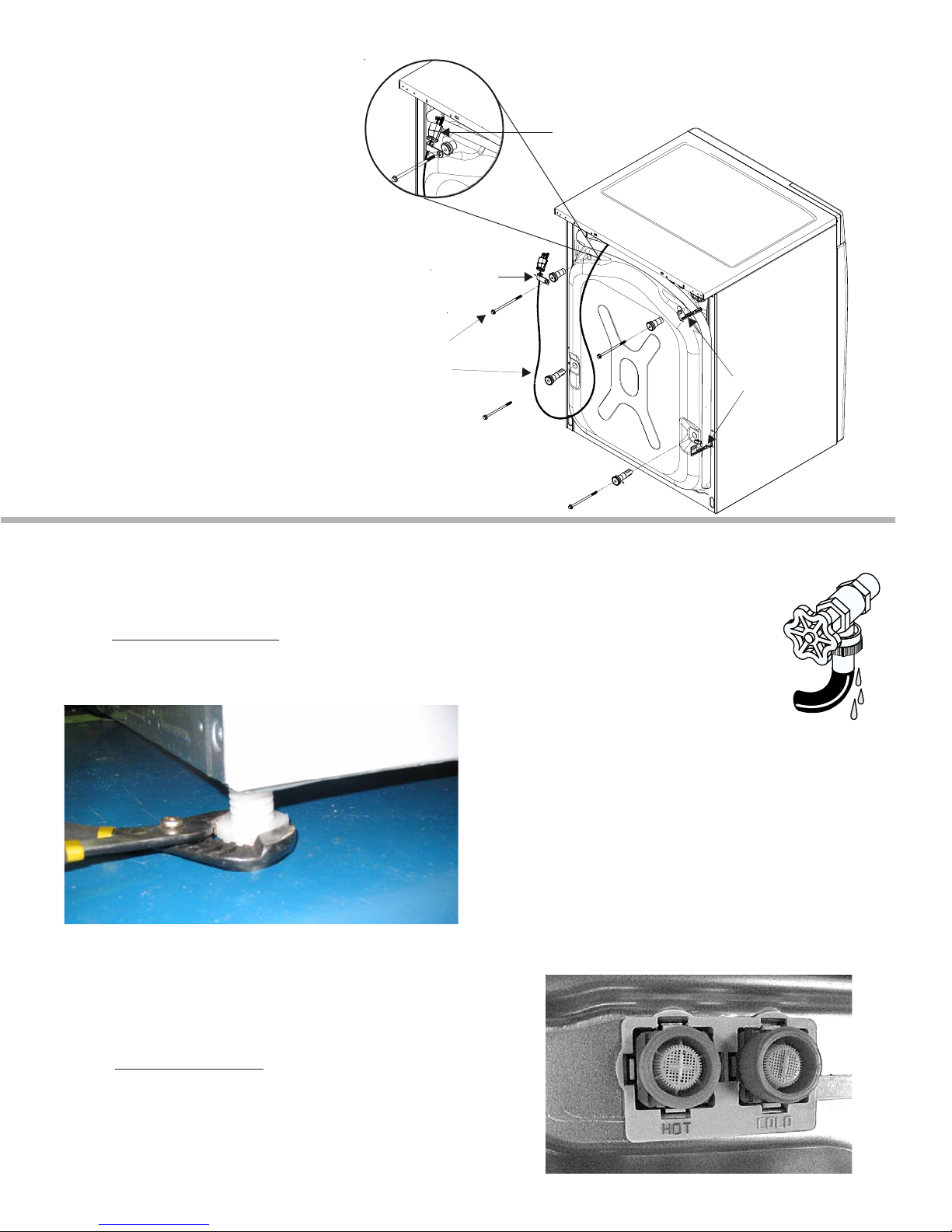 HOT COLD