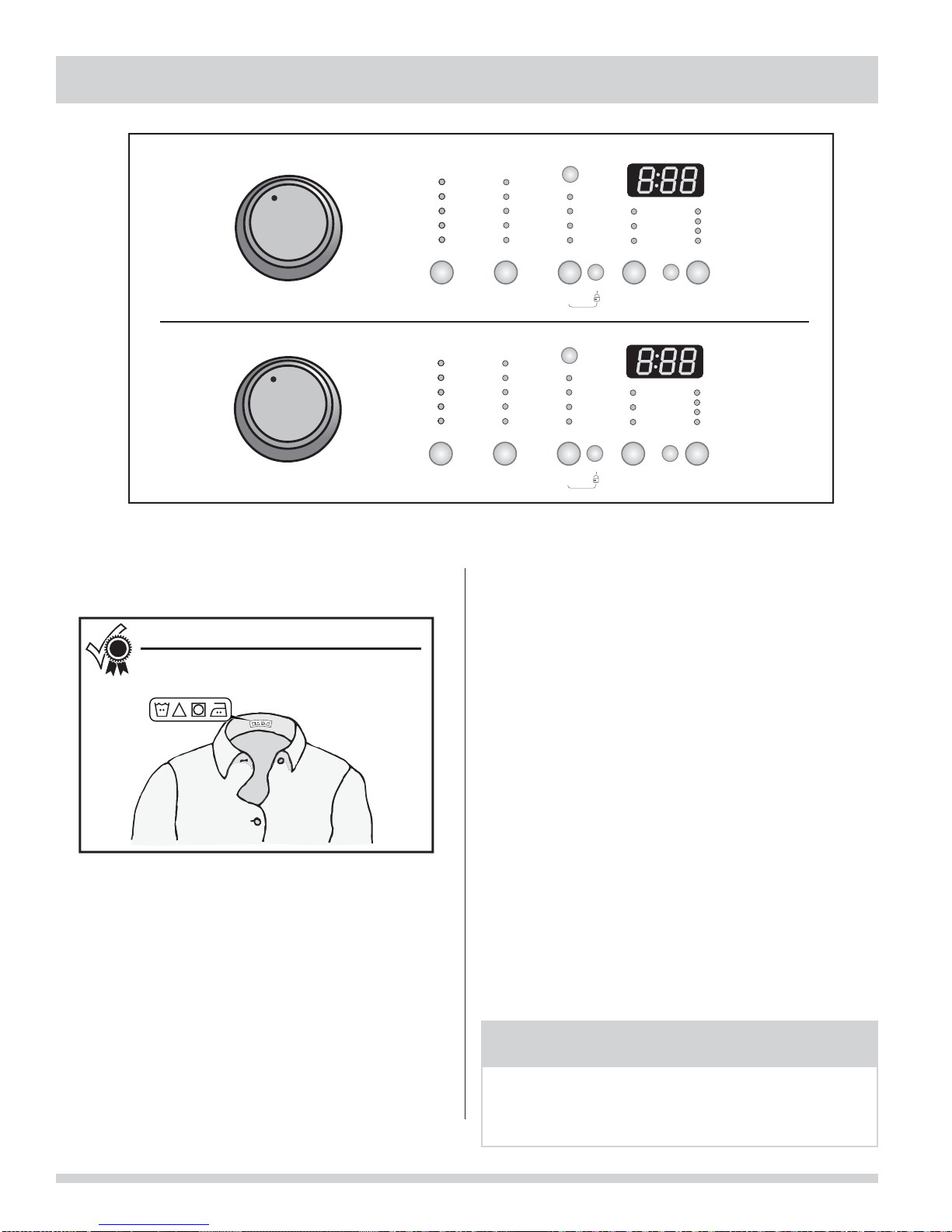 8:88

8:88