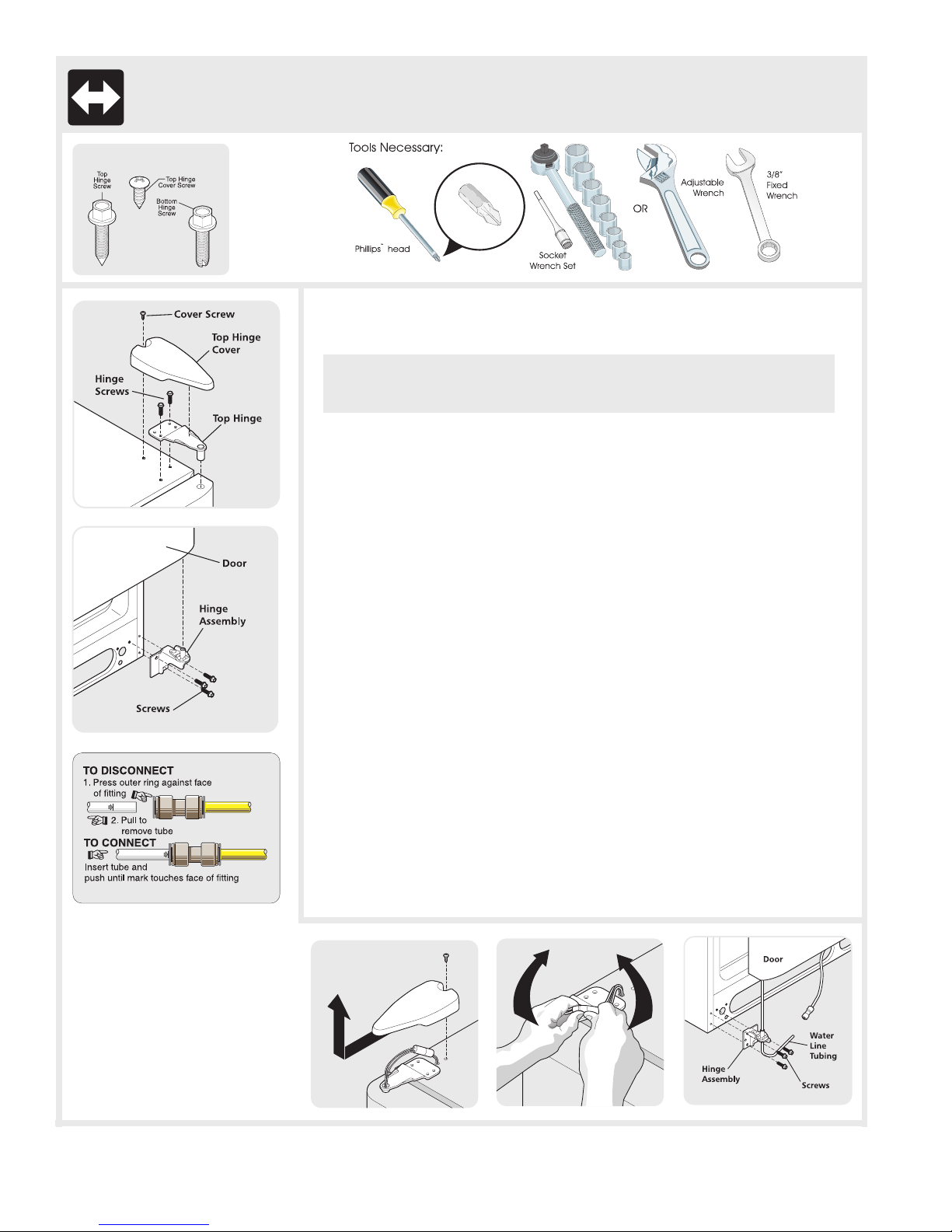 Top Hinge Screw

Top Hinge Cover Screw

Bottom Hinge Screw

Tools Necessary:

Phillips™ head

Socket Wrench Set

OR

Adjustable Wrench

3/8" Fixed Wrench

Cover Screw

Top Hinge Cover

Hinge Screws

Top Hinge

Door

Hinge Assembly

Screws

TO DISCONNECT
1. Press outer ring against face of fitting
2. Pull to remove tube
TO CONNECT
Insert tube and push until mark touches face of fitting

Door

Water Line Tubing

Hinge Assembly

Screws