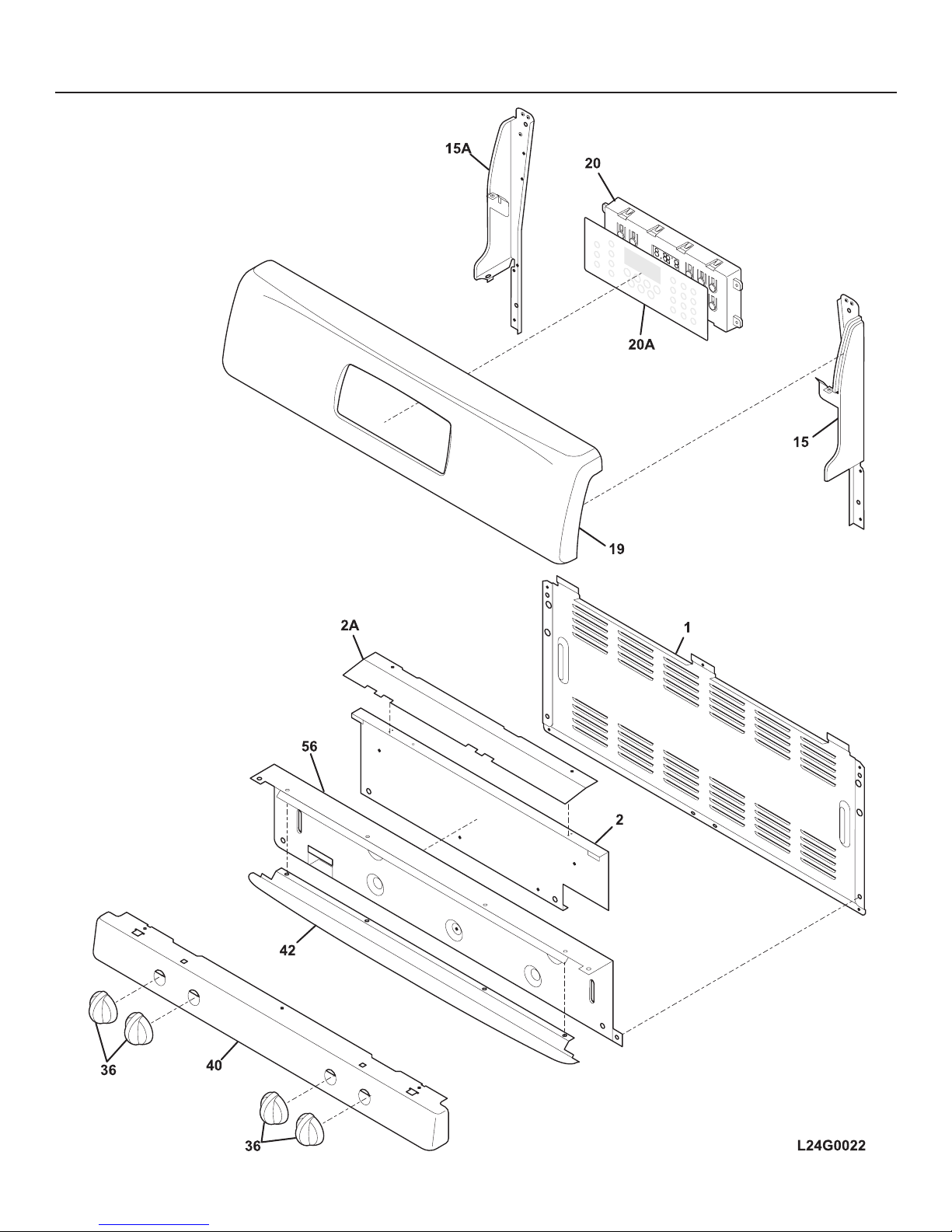 15A
20
20A
15
19
2A
1
56
2
42
36
40
36
L24G0022