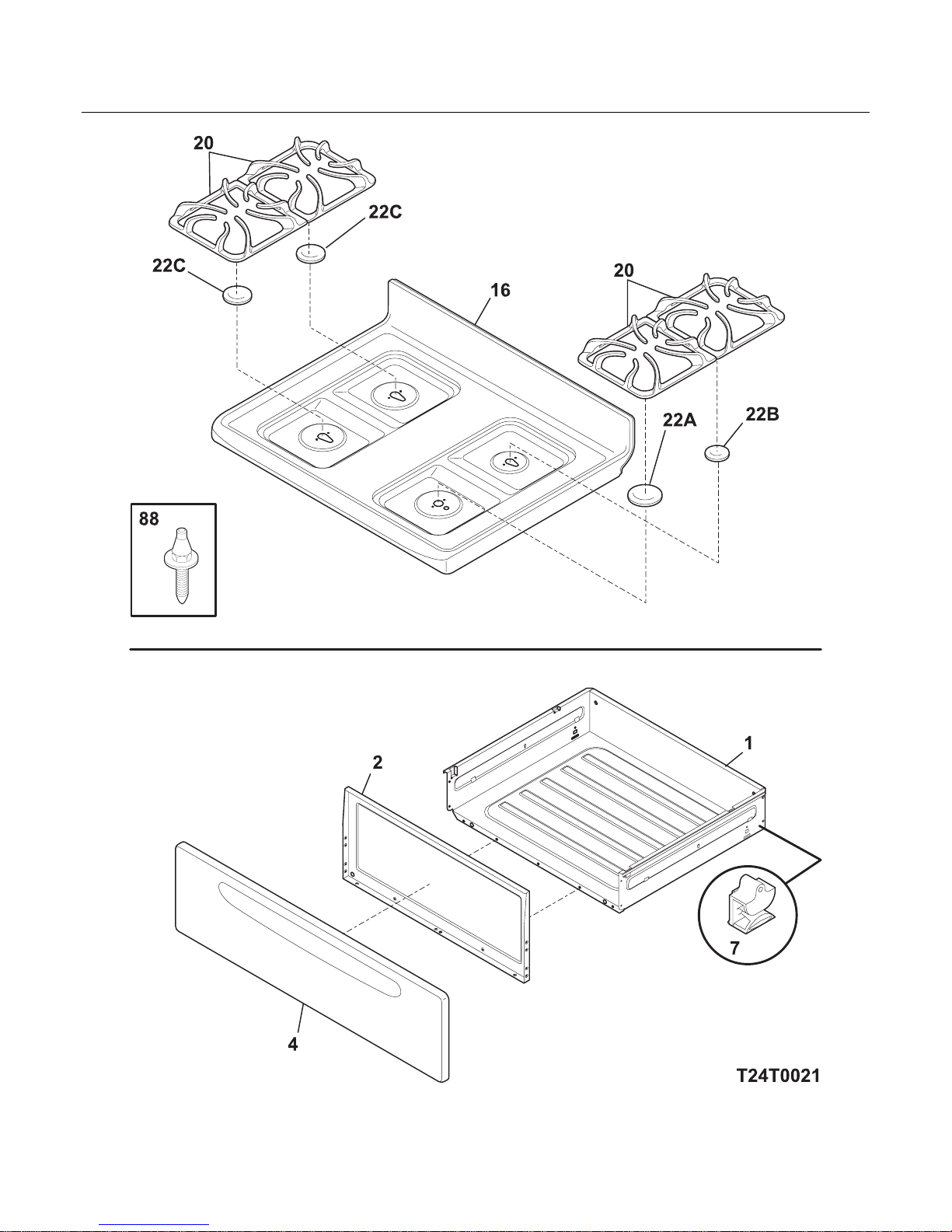 20

22C

22C

16

20

22A

22B

88

1

2

7

4

T24T0021