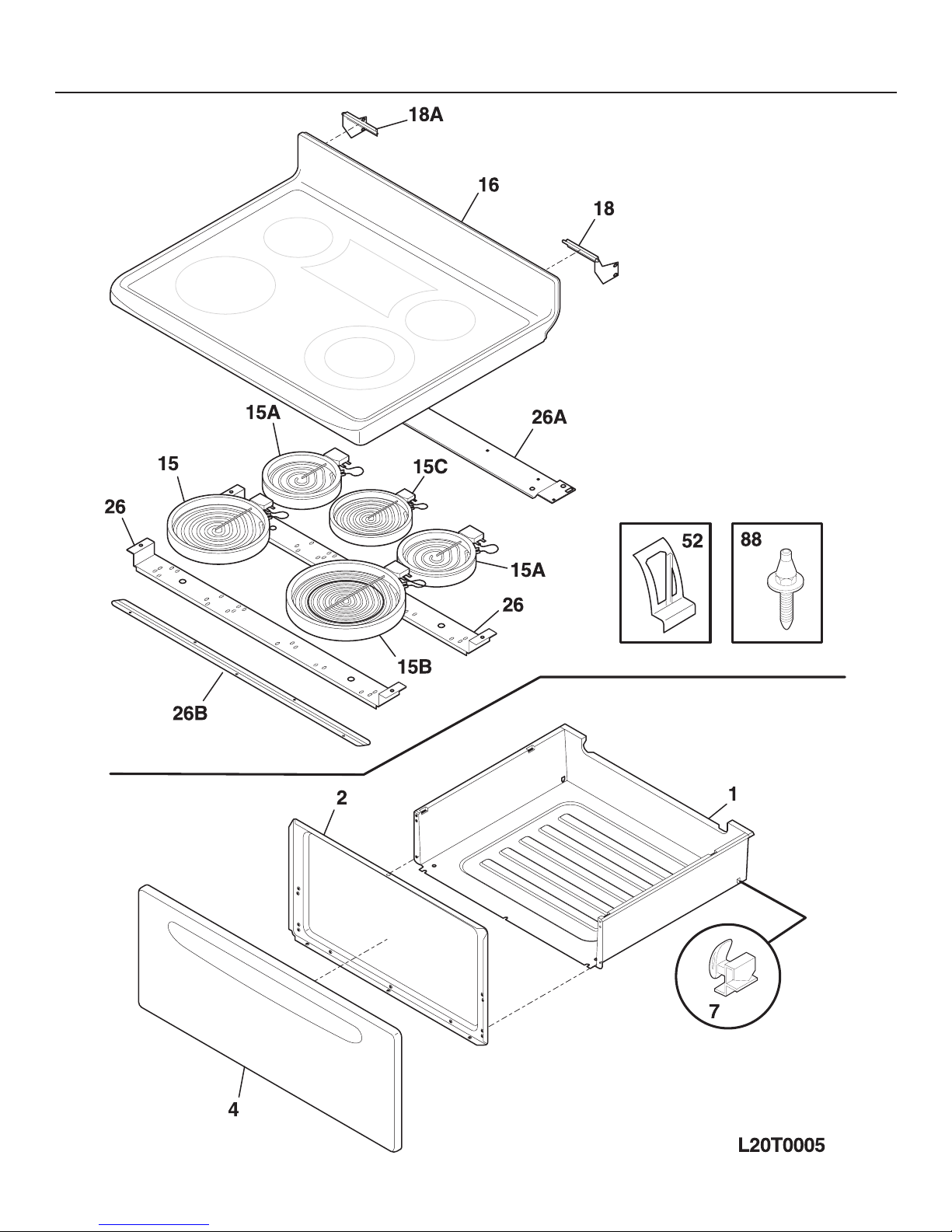 18A
16
18
15A
26A
15
15C
26
52
88
15A
26
15B
26B
2
1
7
4
L20T0005