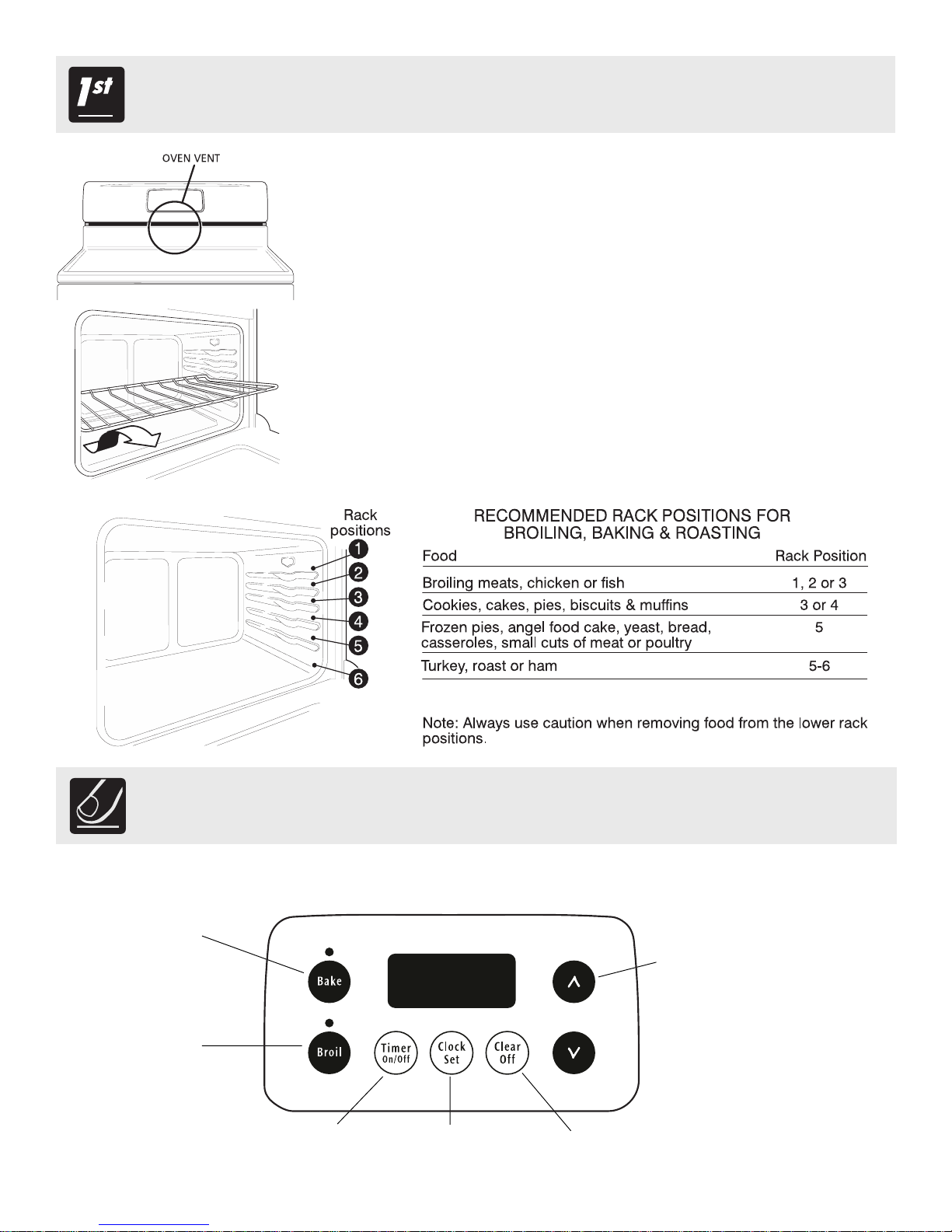 1st

OVEN VENT

Rack positions

1
2
3
4
5
6

RECOMMENDED RACK POSITIONS FOR BROILING, BAKING & ROASTING

| Food | Rack Position |
|---|---|
| Broiling meats, chicken or fish | 1, 2 or 3 |
| Cookies, cakes, pies, biscuits & muffins | 3 or 4 |
| Frozen pies, angel food cake, yeast, bread, casseroles, small cuts of meat or poultry | 5 |
| Turkey, roast or ham | 5-6 |

Note: Always use caution when removing food from the lower rack positions.

Bake

Broil

Timer On/Off

Clock Set

Clear Off