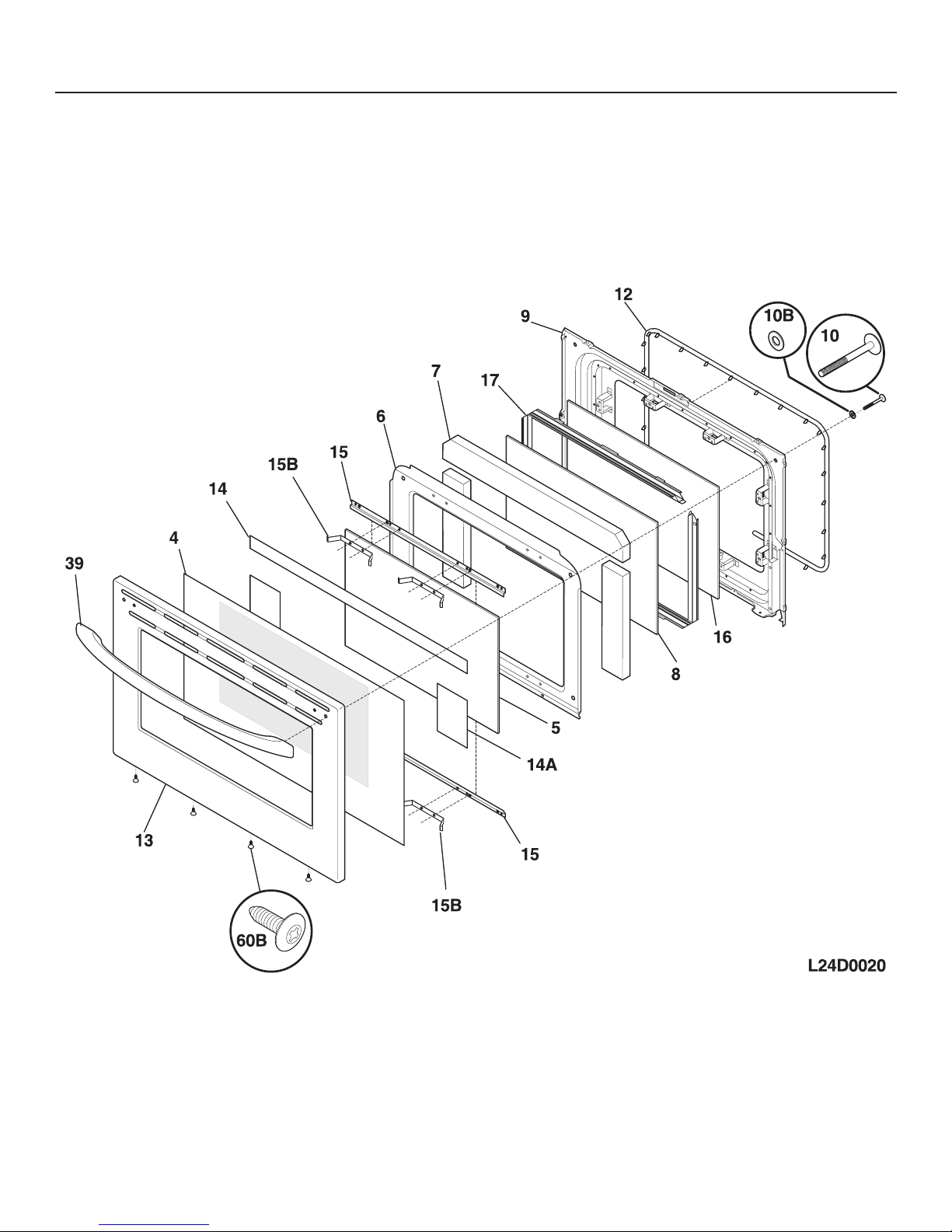 12
9
10B
10
7
17
6
15
15B
14
4
39
16
8
5
14A
13
15
15B
60B
L24D0020