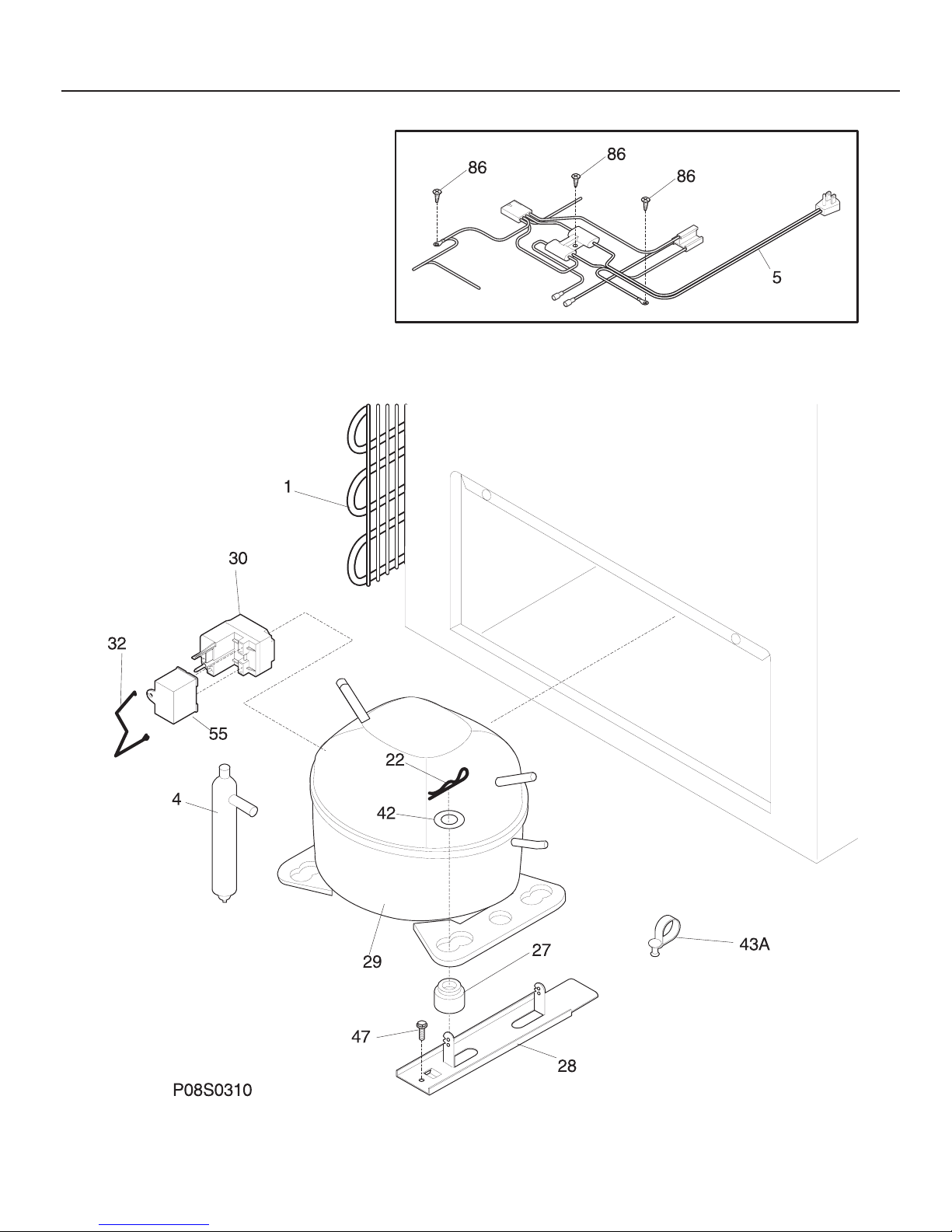 86
86
86
5

1
30
32
55
4
22
42
29
27
43A
47
28
P08S0310