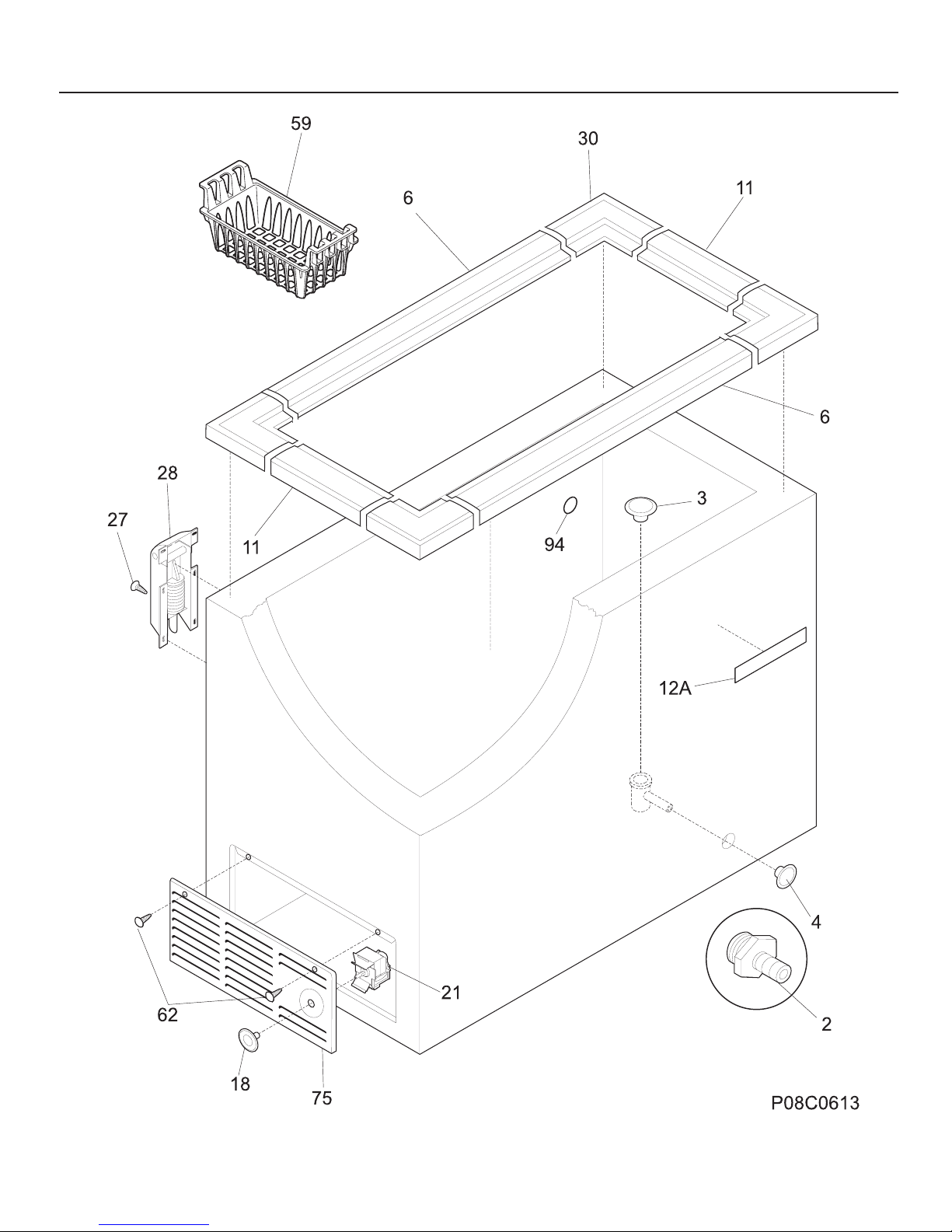 59
30
11
6
6
28
27
11
94
3
12A
4
2
21
62
18
75
P08C0613