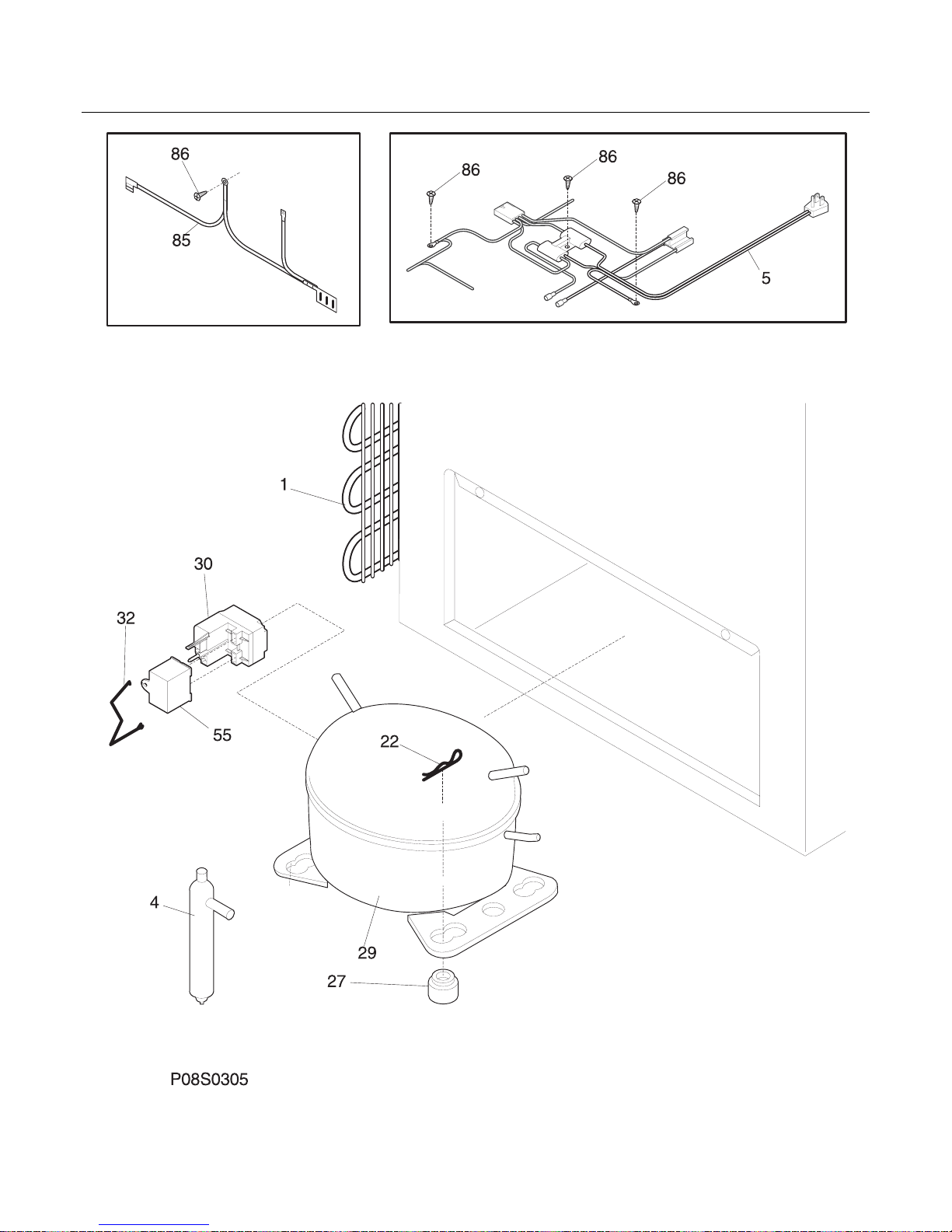 86
85

86
86
86
5

1
30
32
55
22
4
29
27

P08S0305