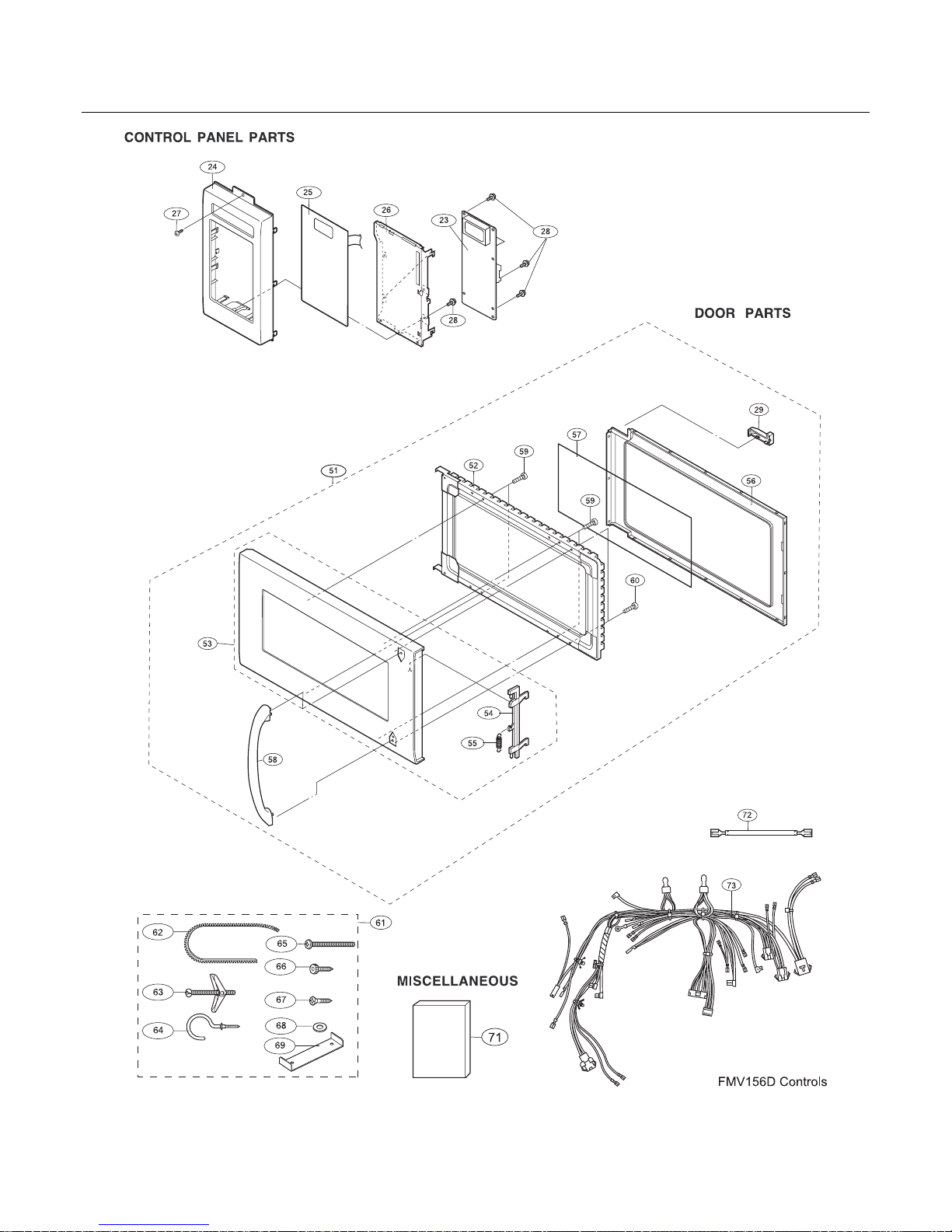 CONTROL PANEL PARTS

24
27
25
26
23
28
28

DOOR PARTS

29
57
59
52
51
56
59
60
53
54
55
58
72
73

62
61
65
66
63
67
64
68
69

MISCELLANEOUS

71

FMV156D Controls