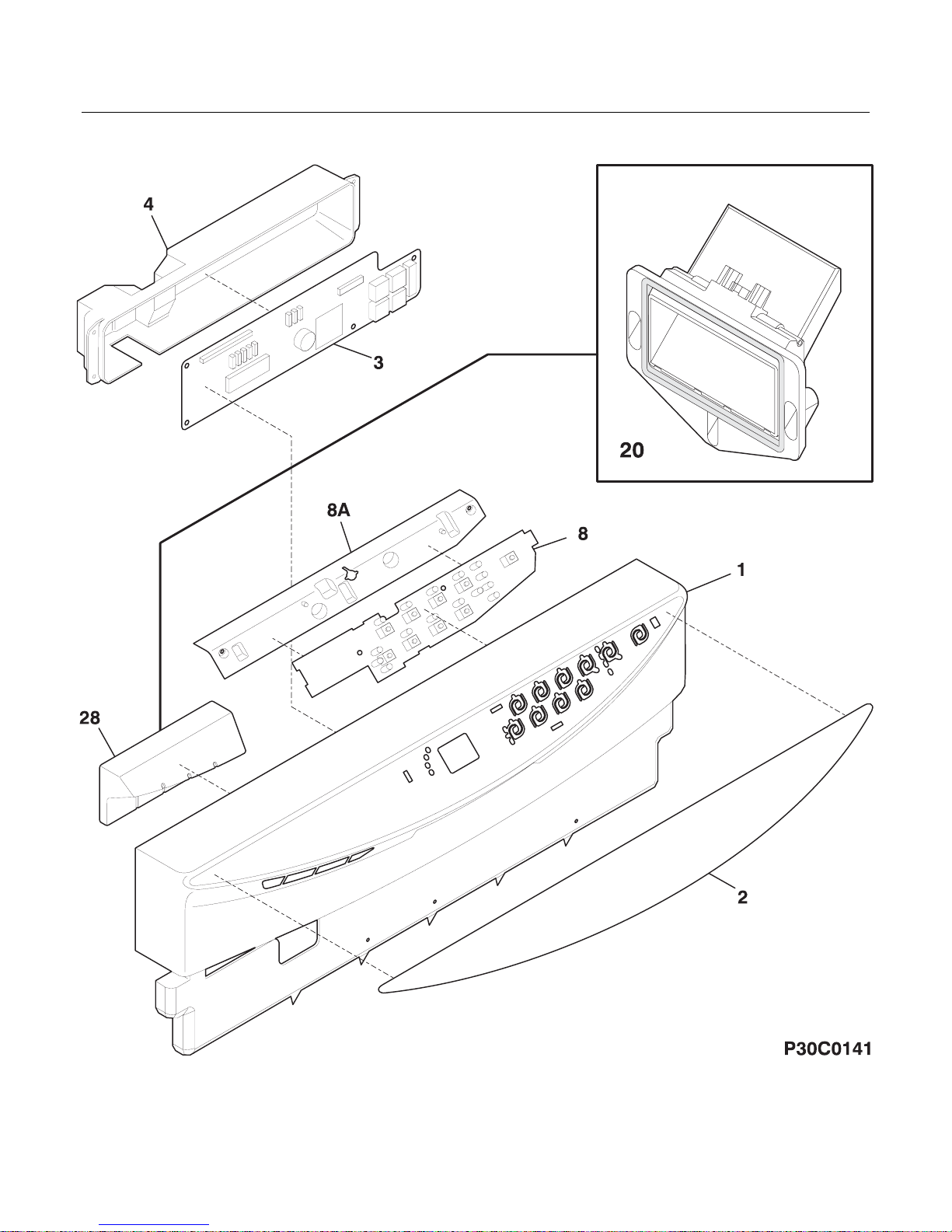 4

3

20

8A

8

1

28

2

P30C0141