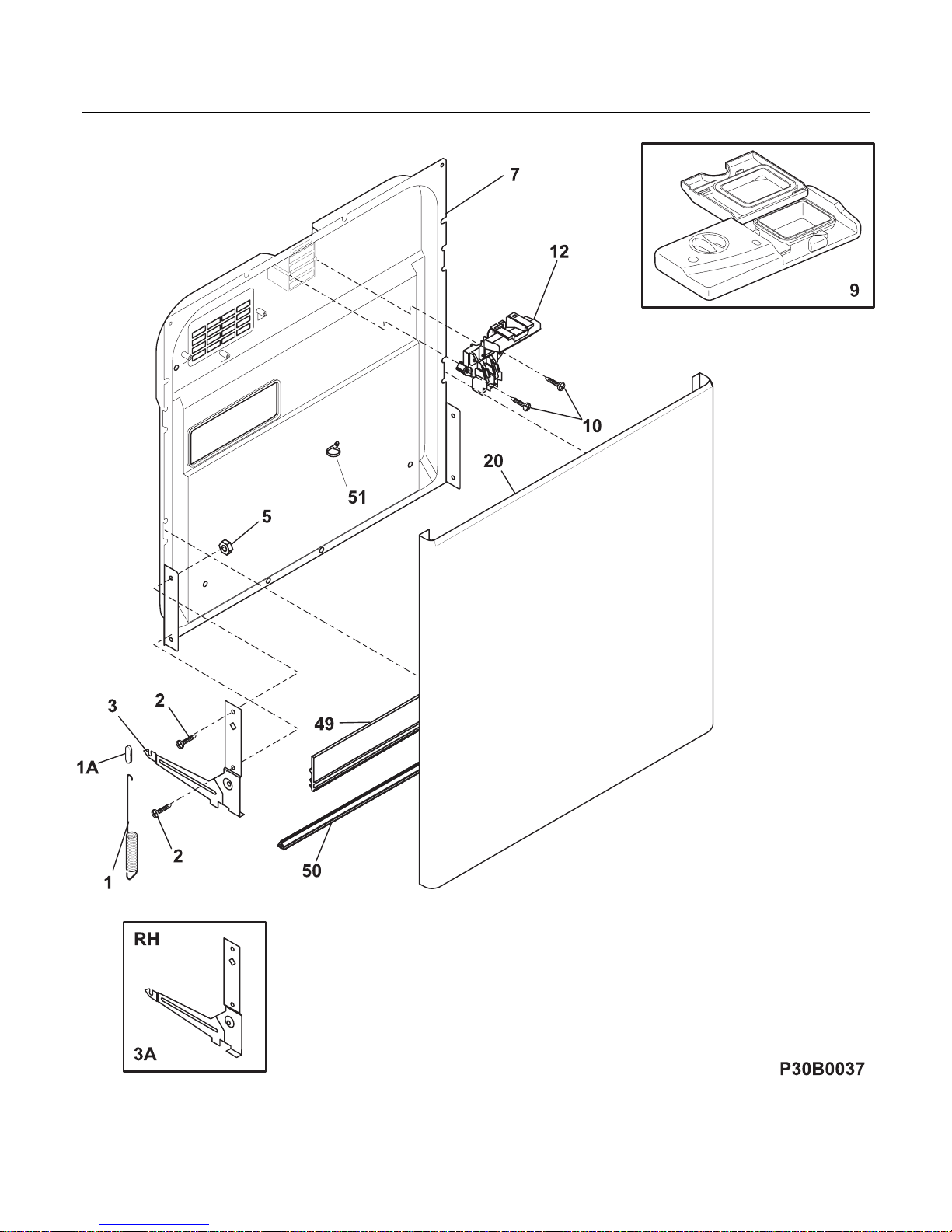 7

12

9

10

20

51

5

3

2

49

1A

2

1

50

RH

3A

P30B0037