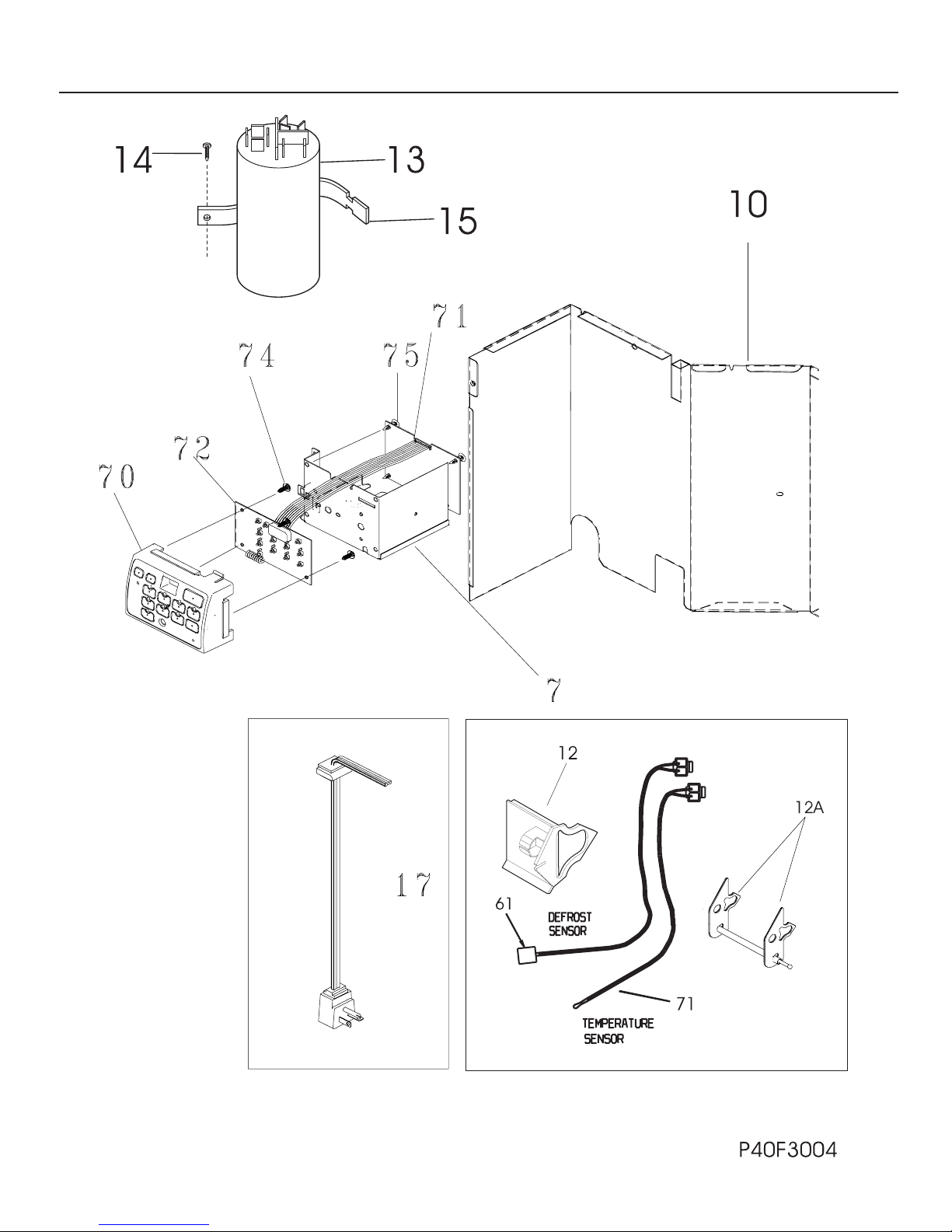 14
13
15
10
71
74
75
72
70
7
17
12
12A
61
DEFROST SENSOR
71
TEMPERATURE SENSOR
P40F3004