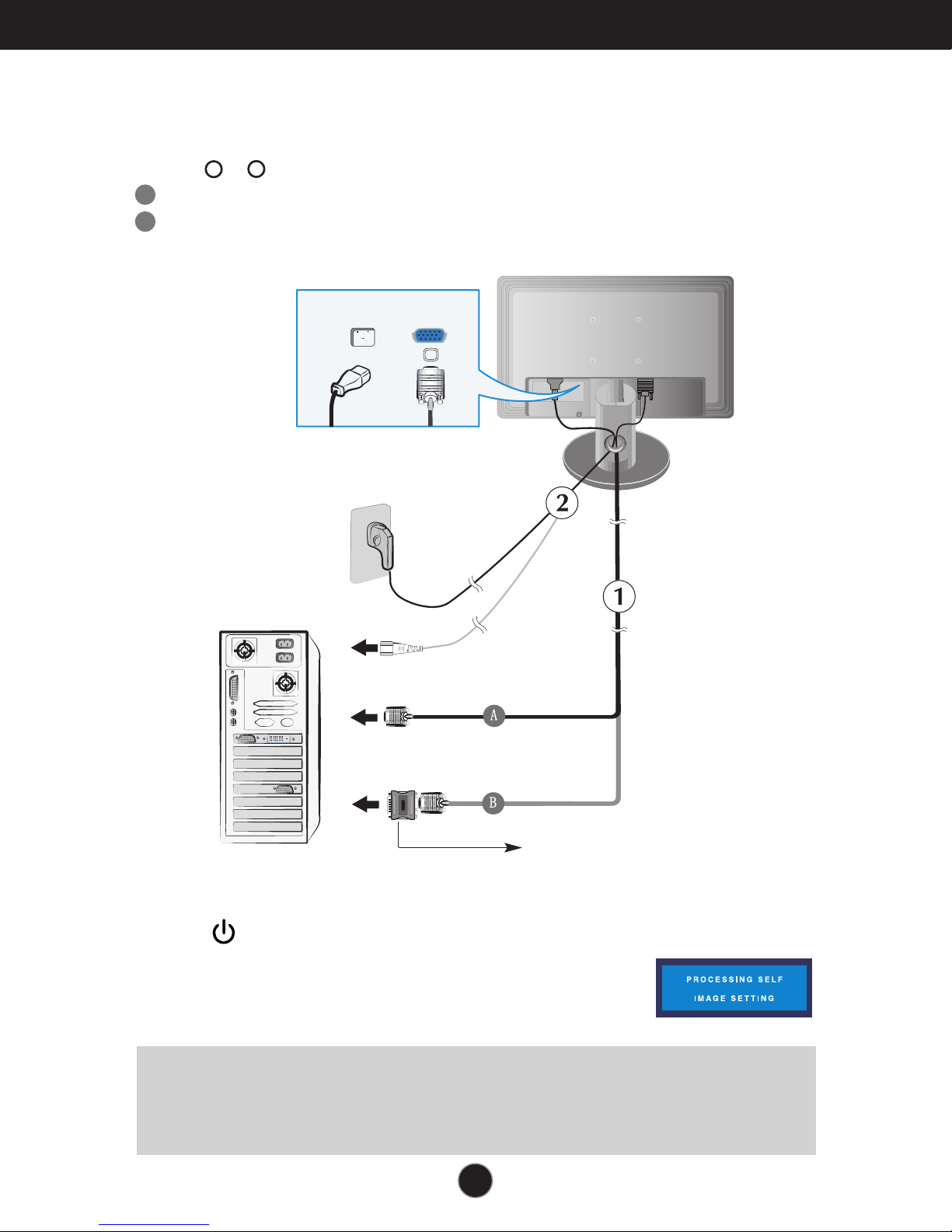 2
1
A
B
PROCESSING SELF
IMAGE SETTING