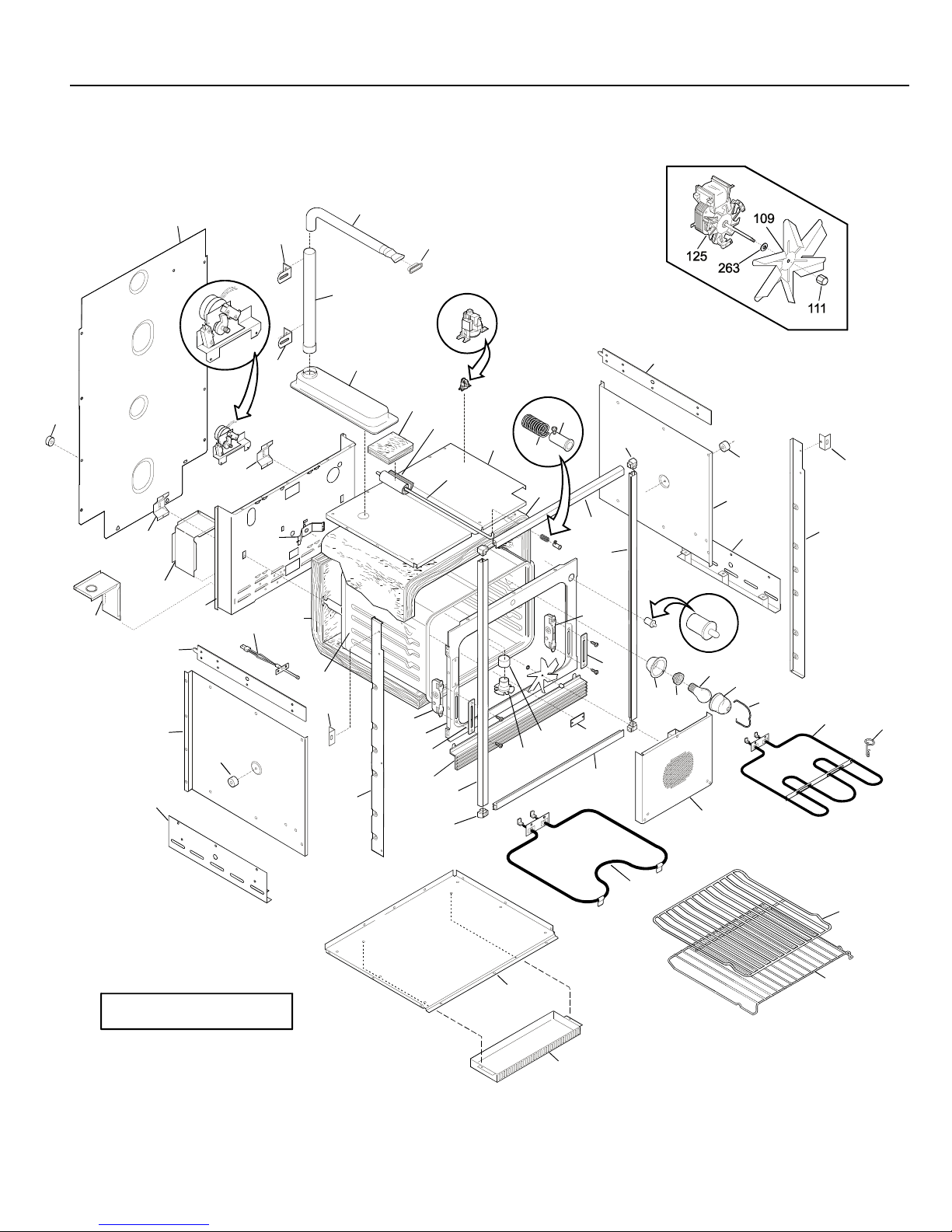 109
125
263
111