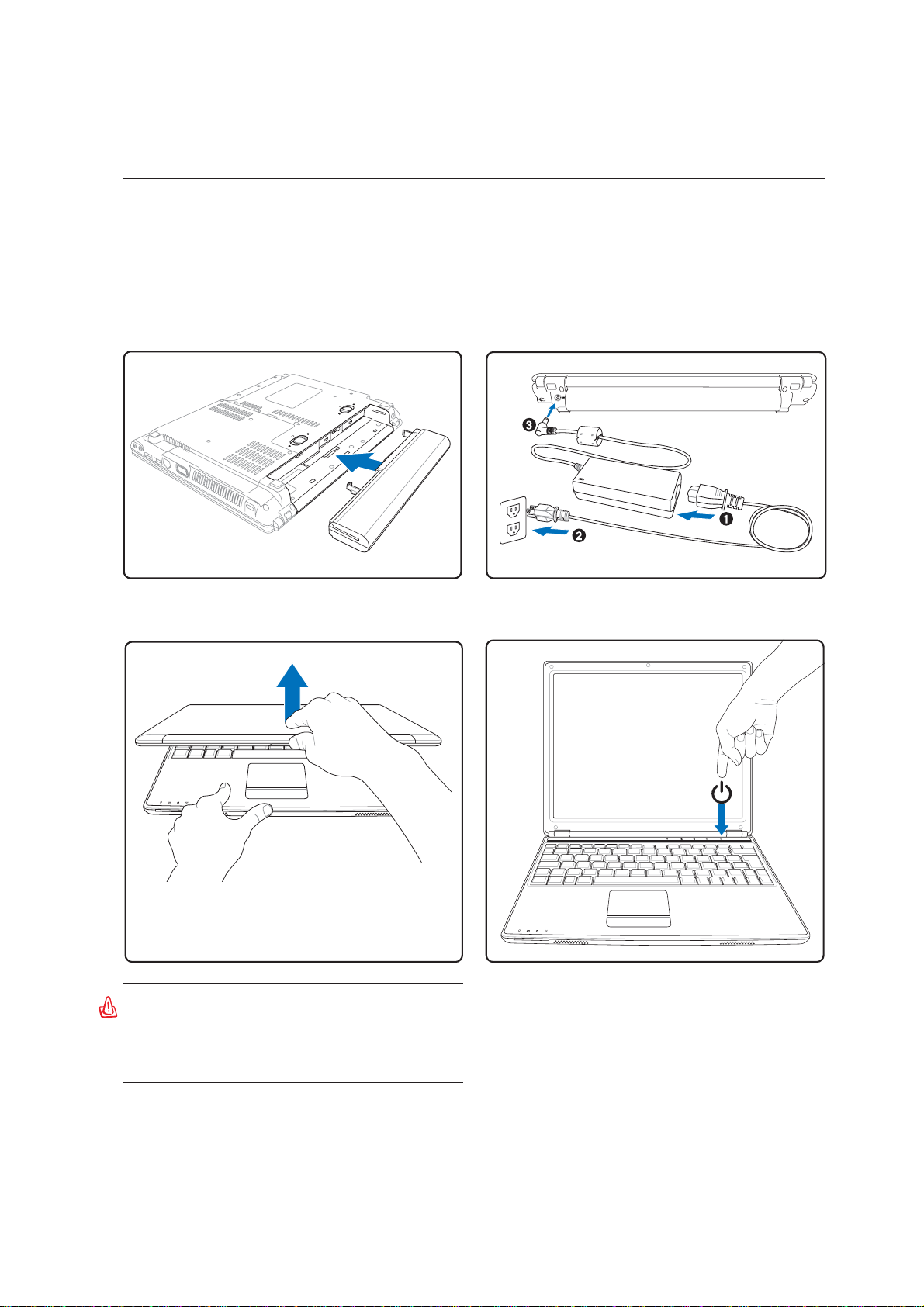 3

2

1