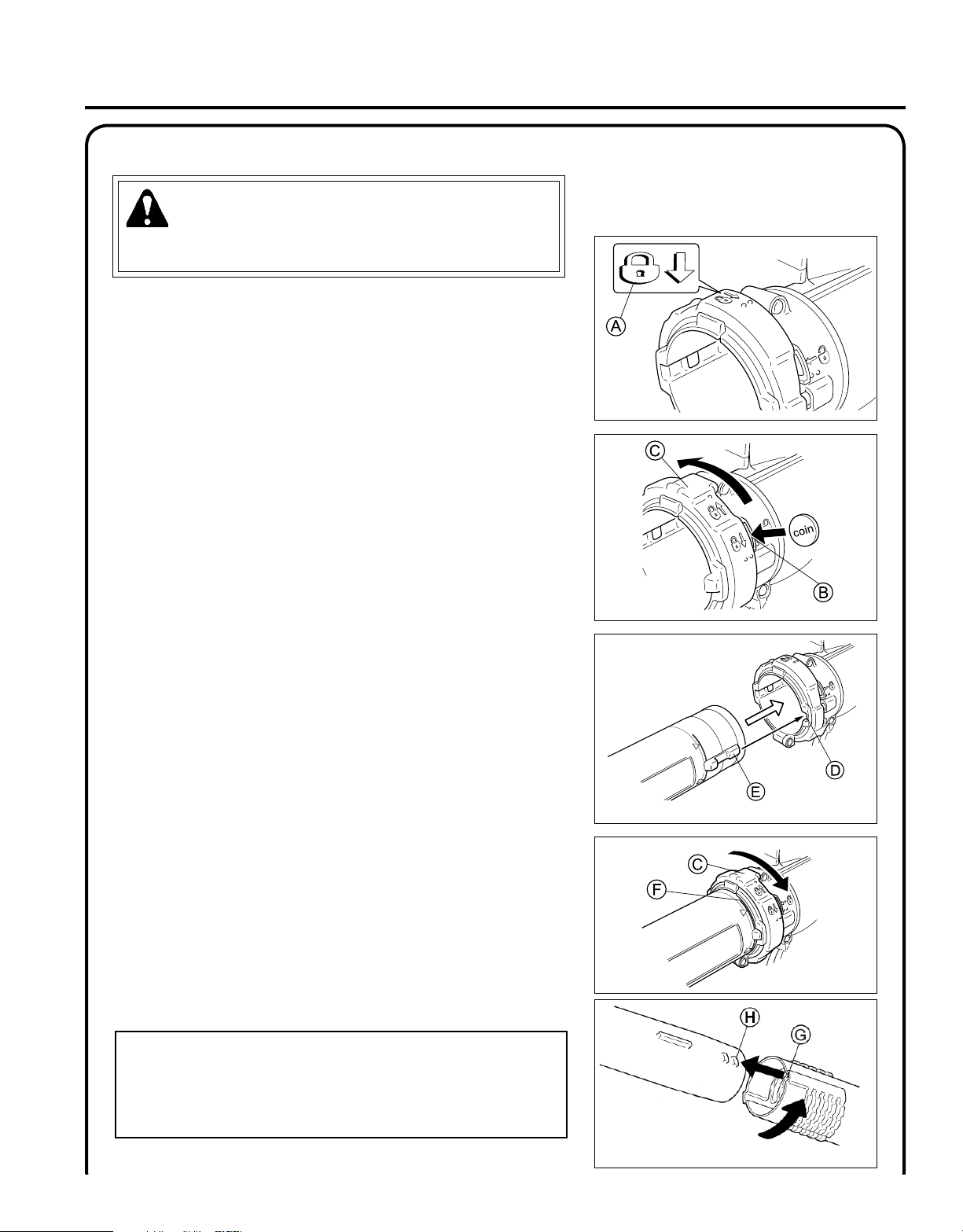 A

C

coin

B

D

E

C

F

H

G