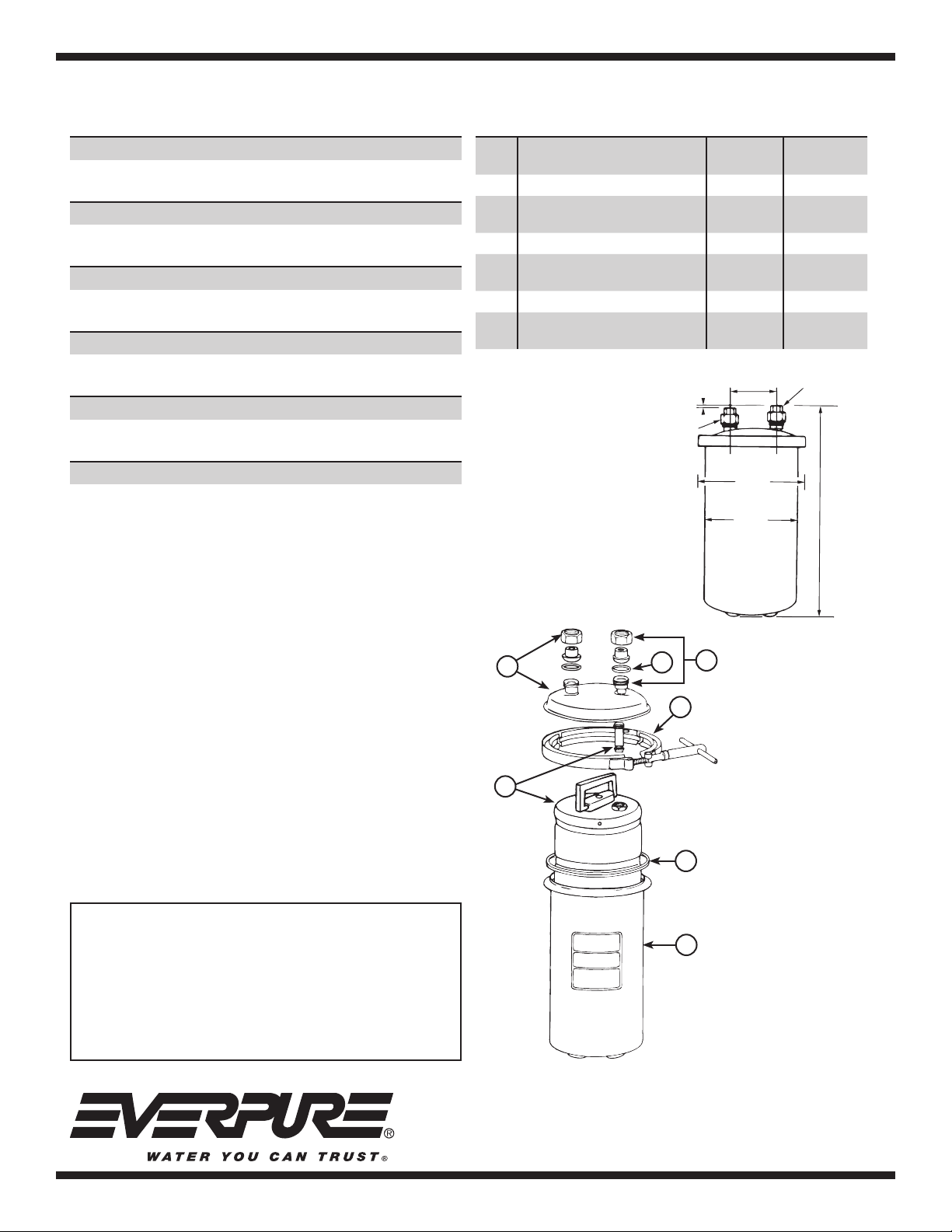 EVERPURE®
WATER YOU CAN TRUST®