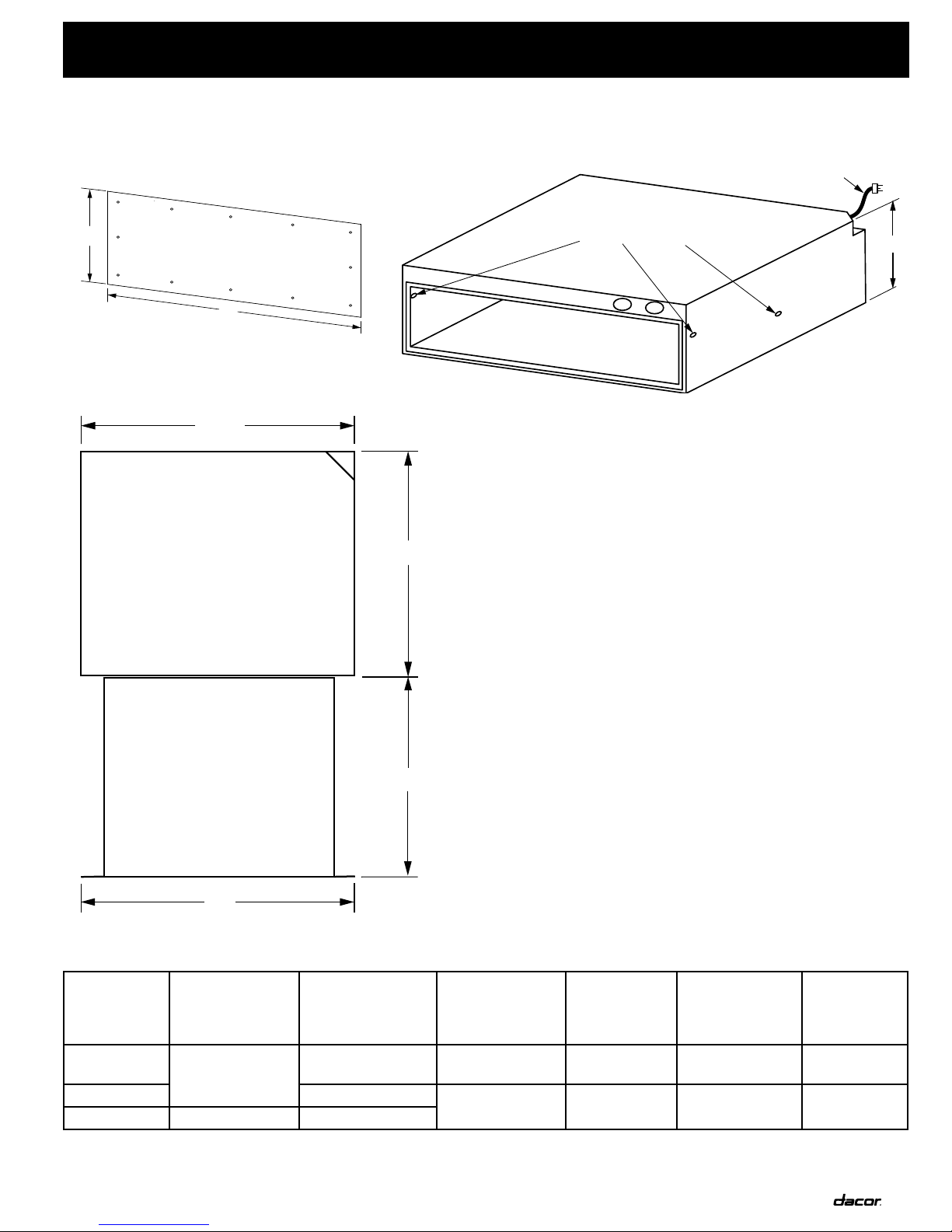 dacor