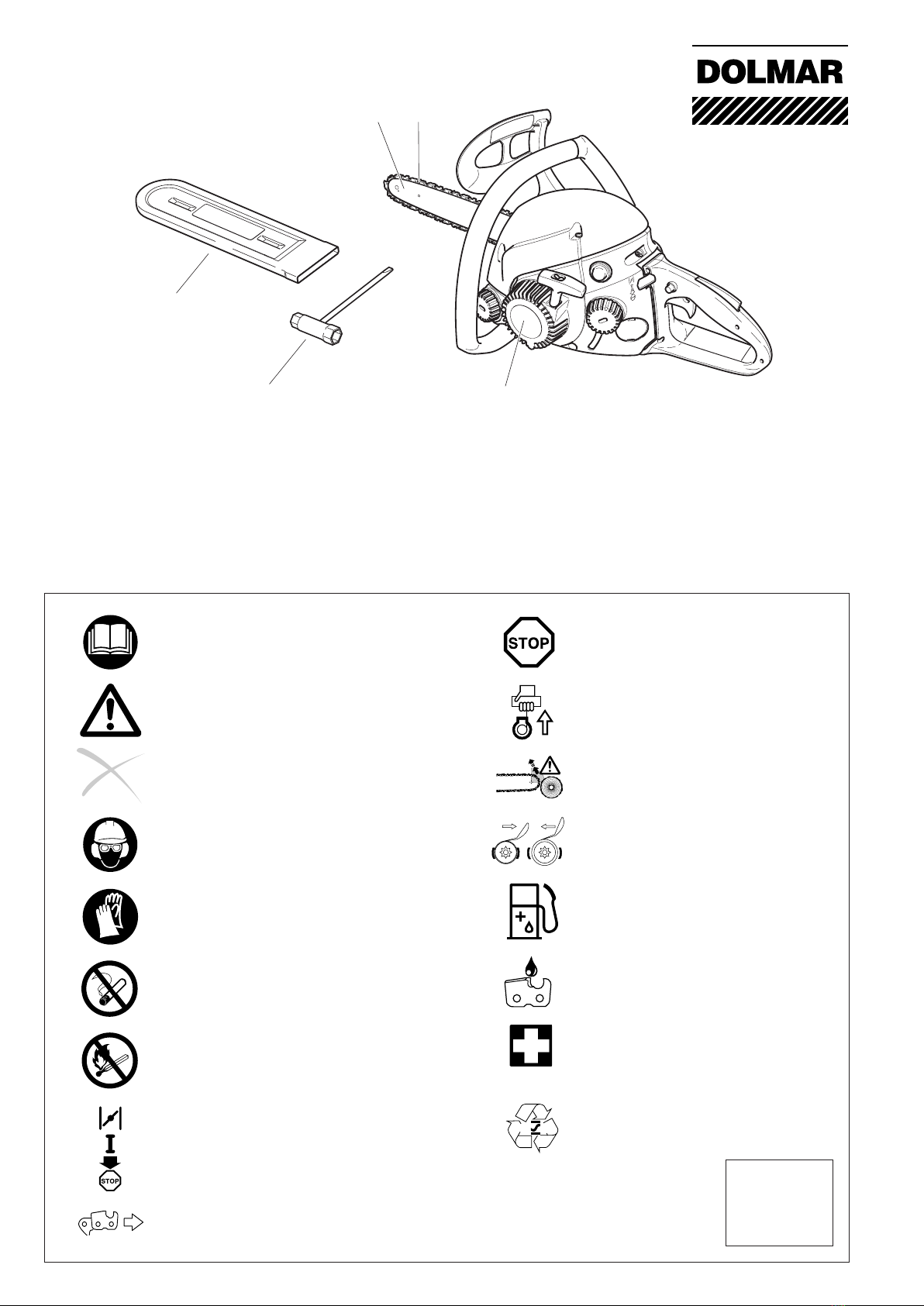 DOLMAR

STOP

STOP