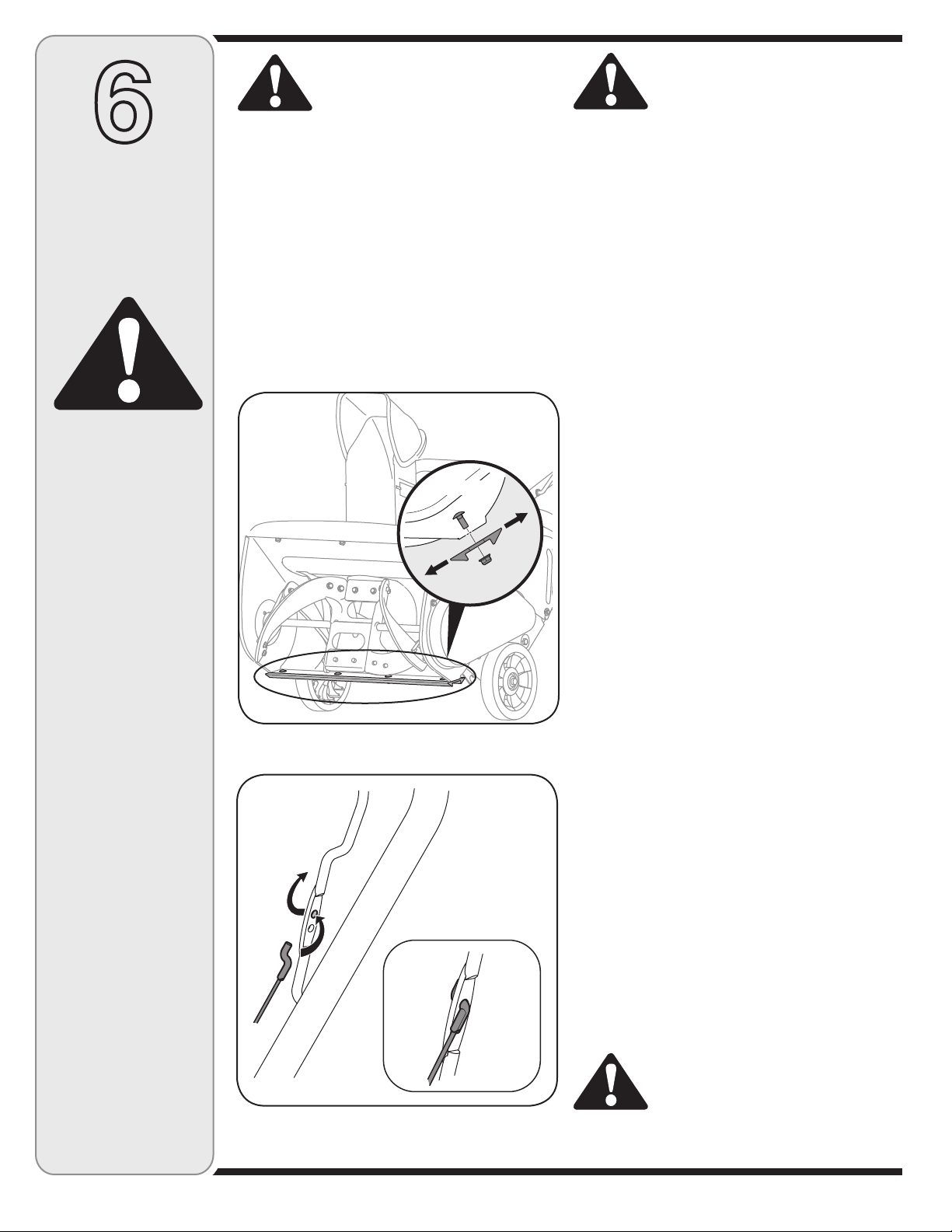 6