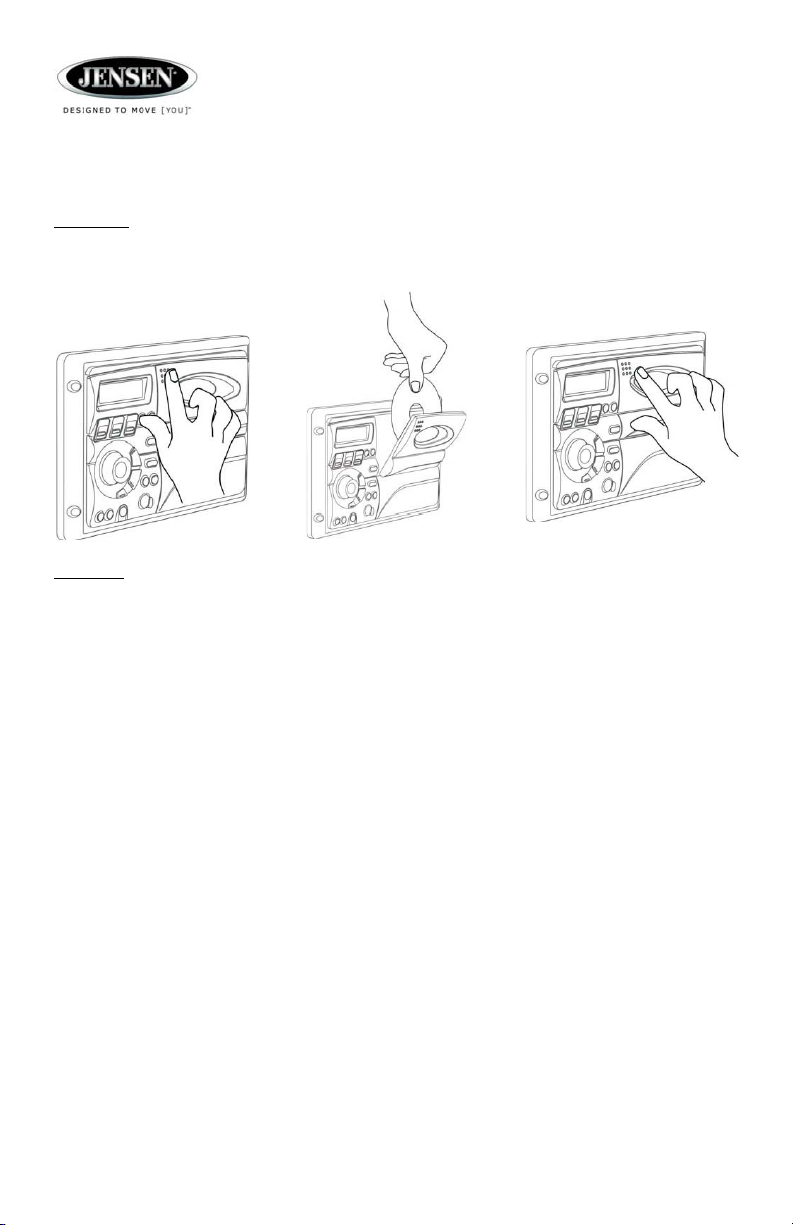 JENSEN
DESIGNED TO MOVE [YOU]™