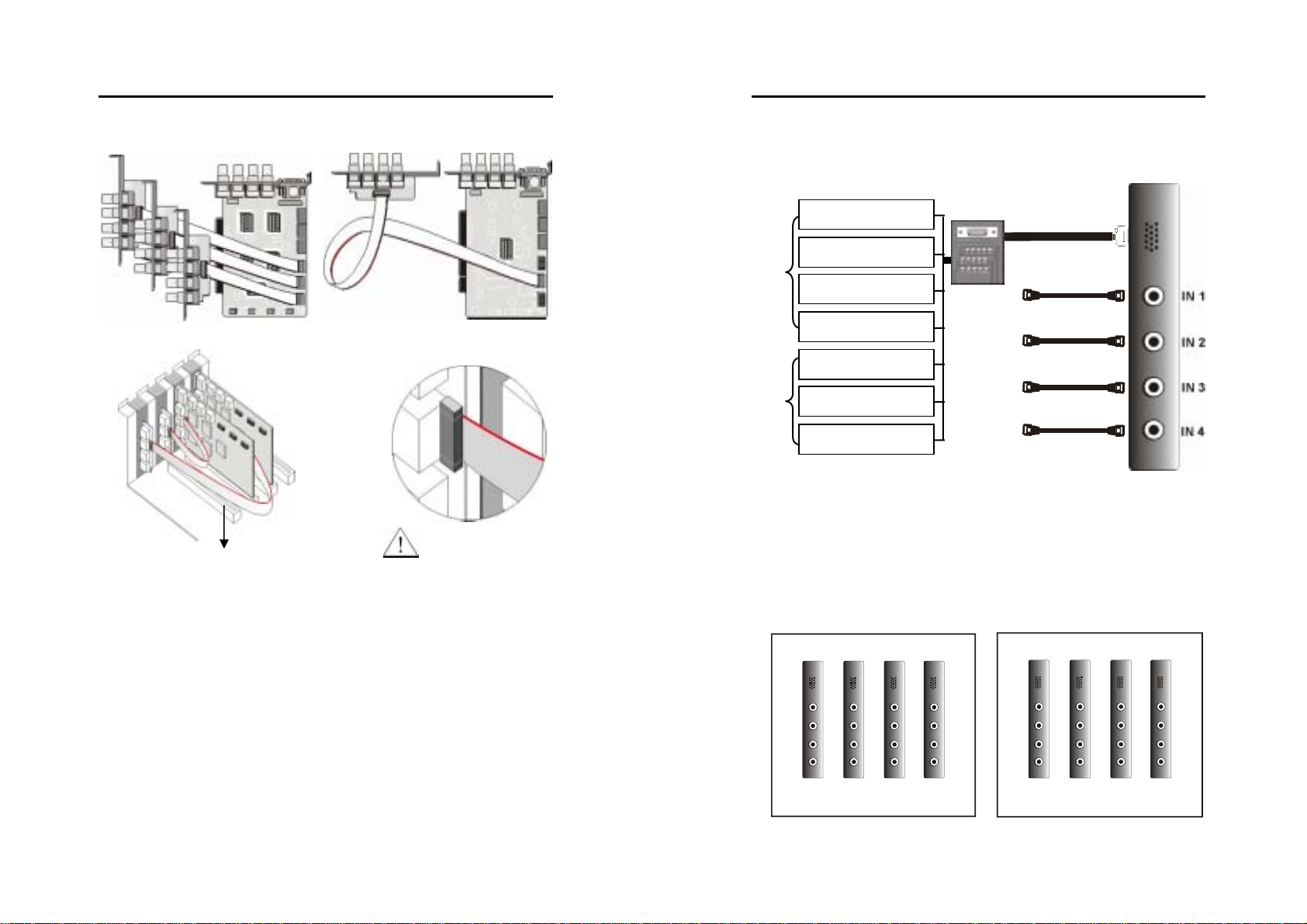 IN 1

IN 2

IN 3

IN 4