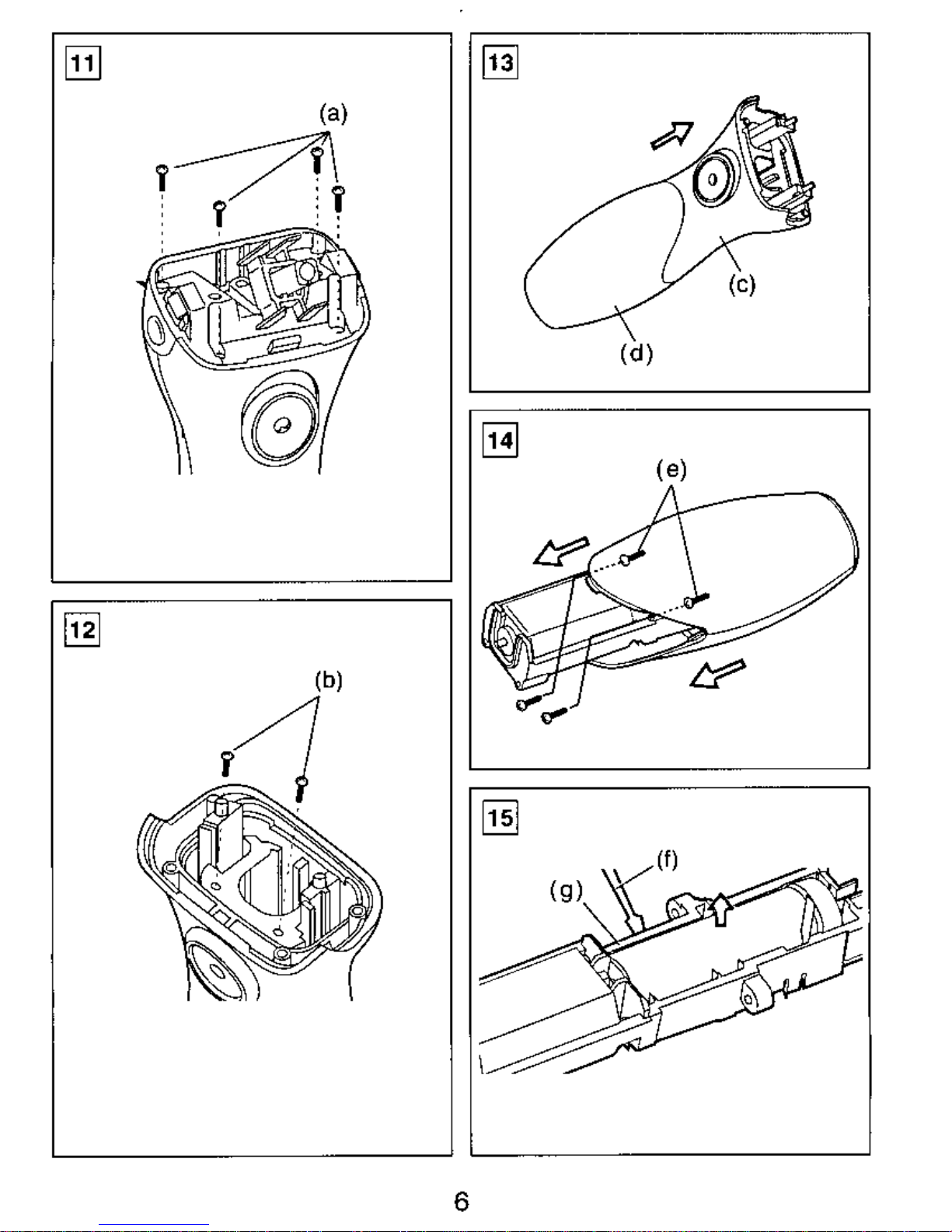 11

(a)

12

(b)

13

(c)

(d)

14

(e)

15

(f)

(g)

6