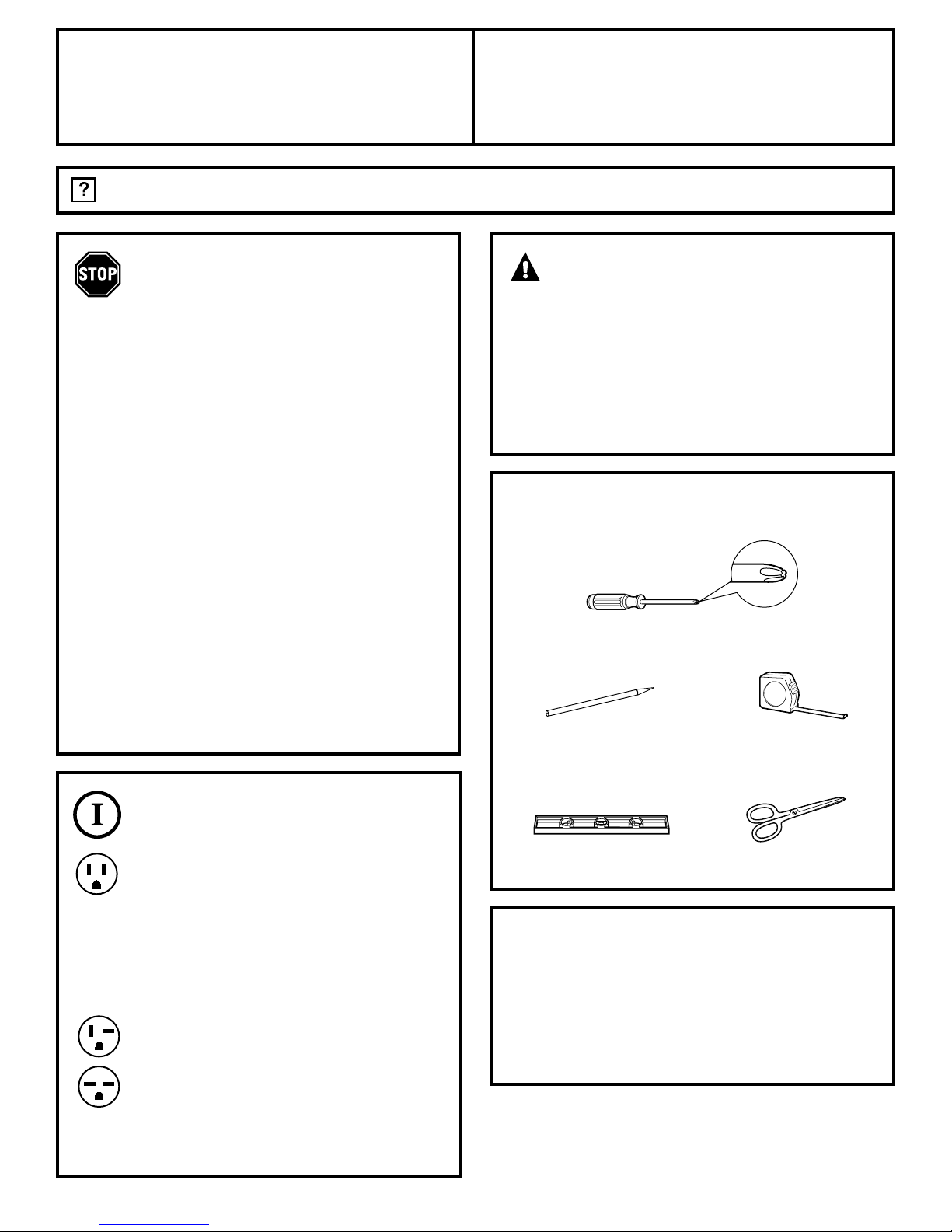 ?

STOP

I