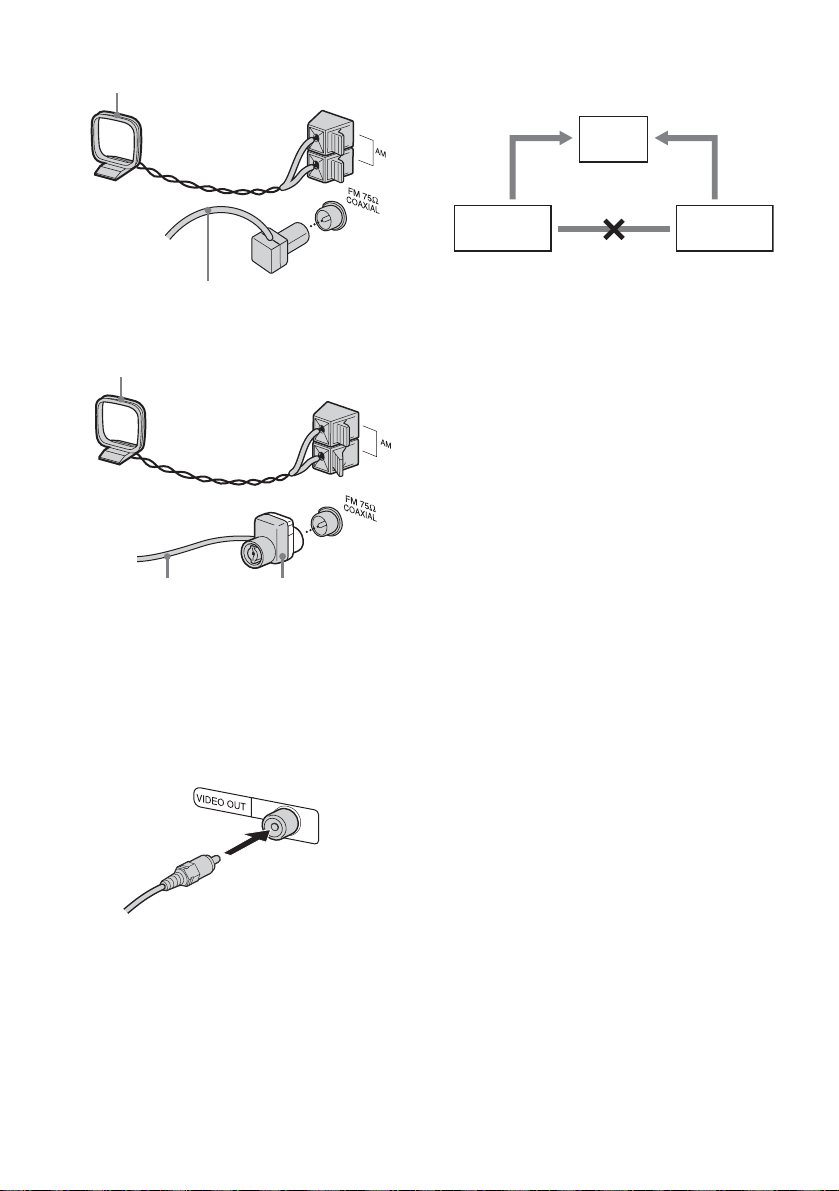 AM
FM 75Ω COAXIAL

AM
FM 75Ω COAXIAL

VIDEO OUT