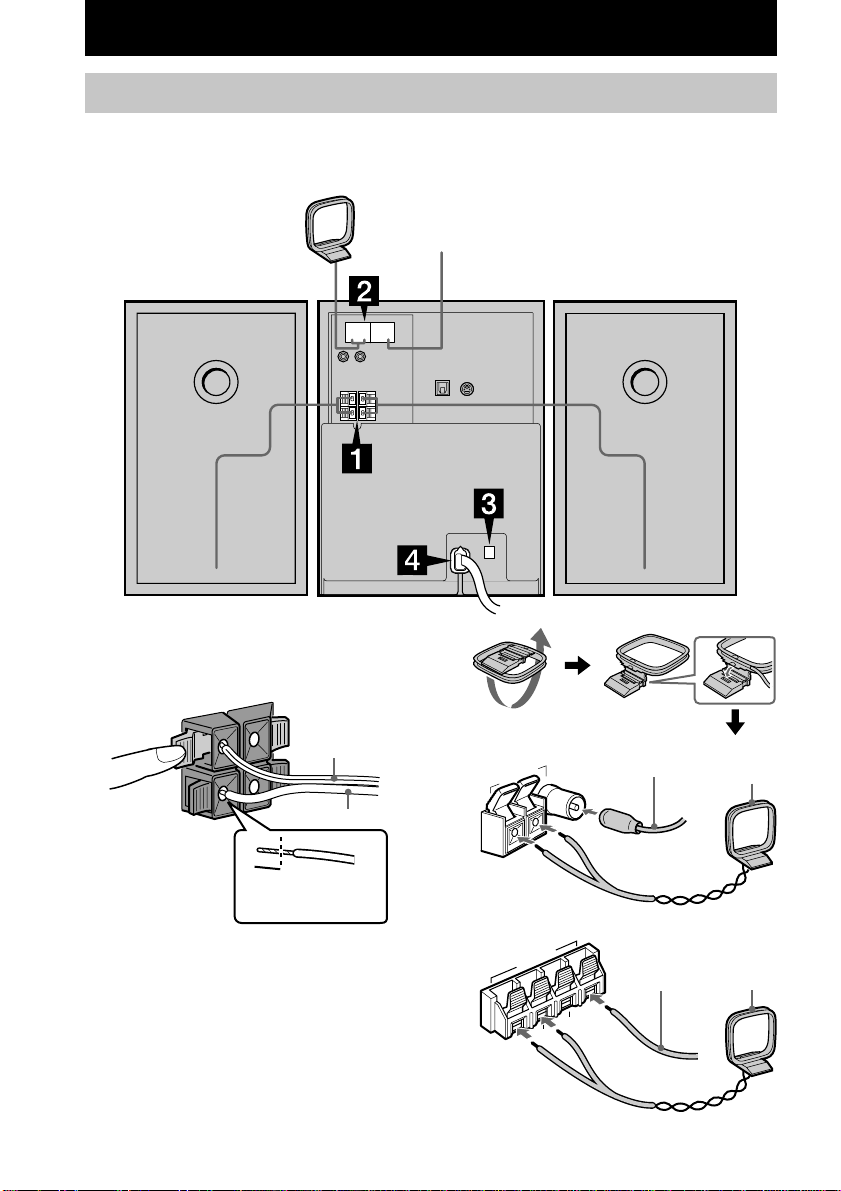 2

1

3

4