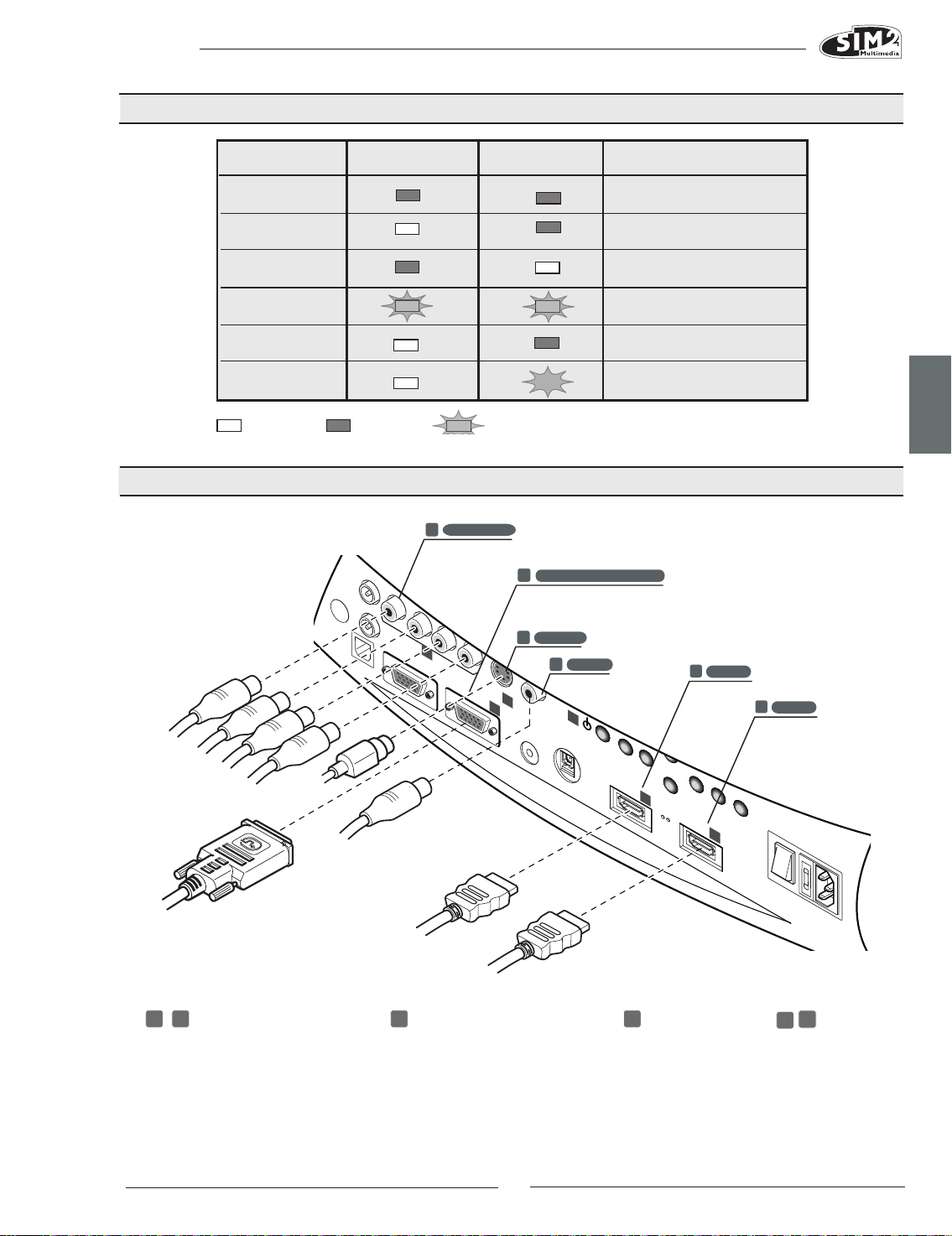 SIM2 Multimedia