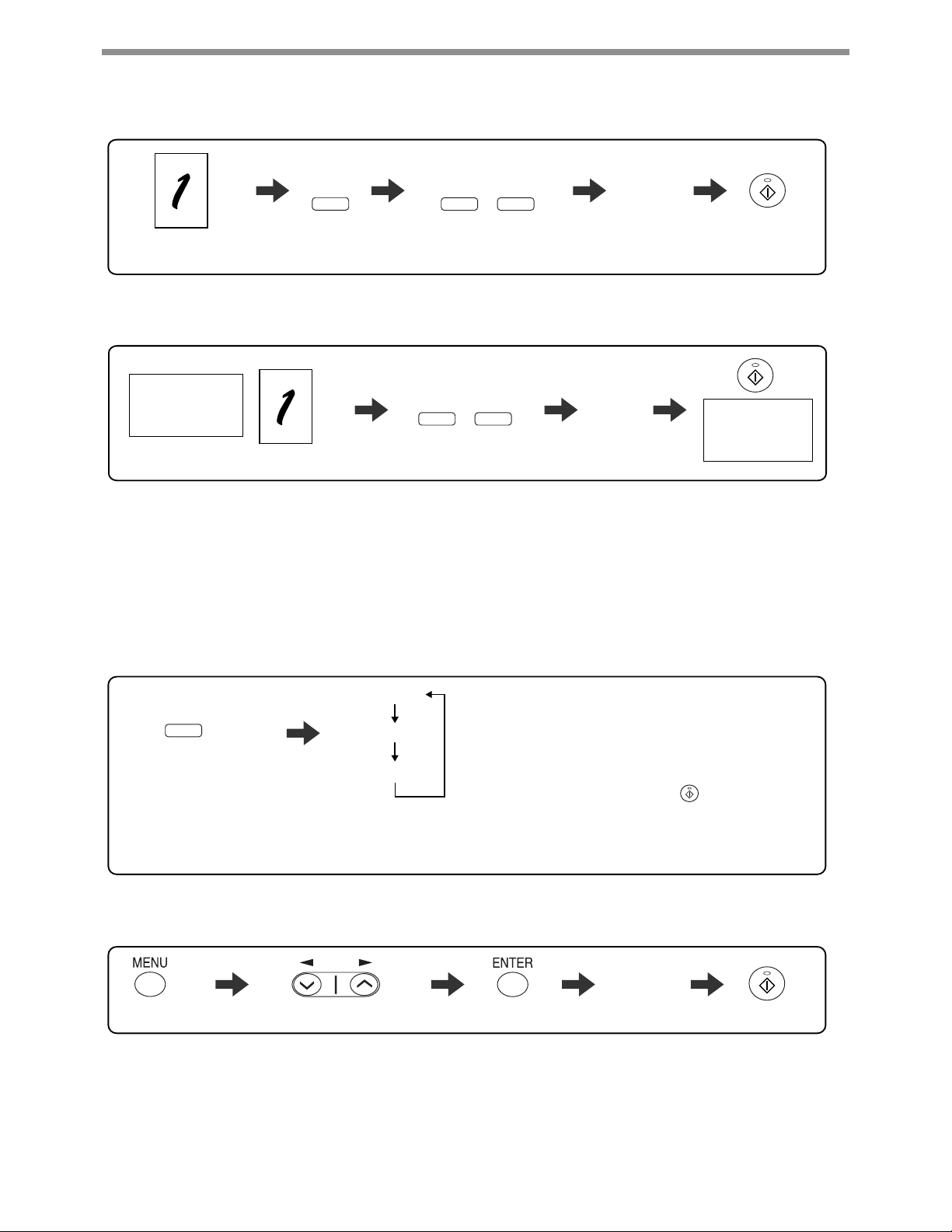 1

1

MENU

ENTER