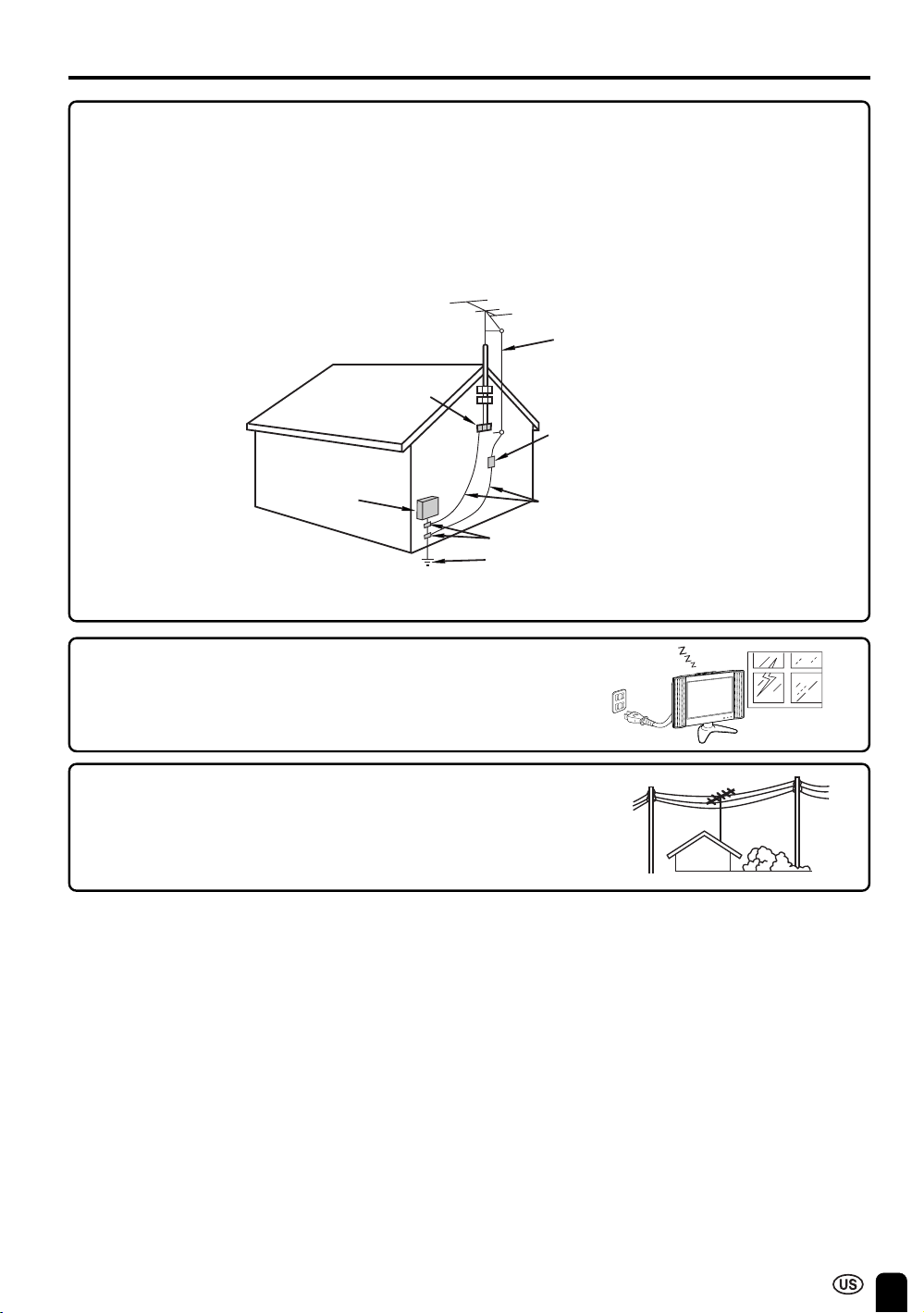 US