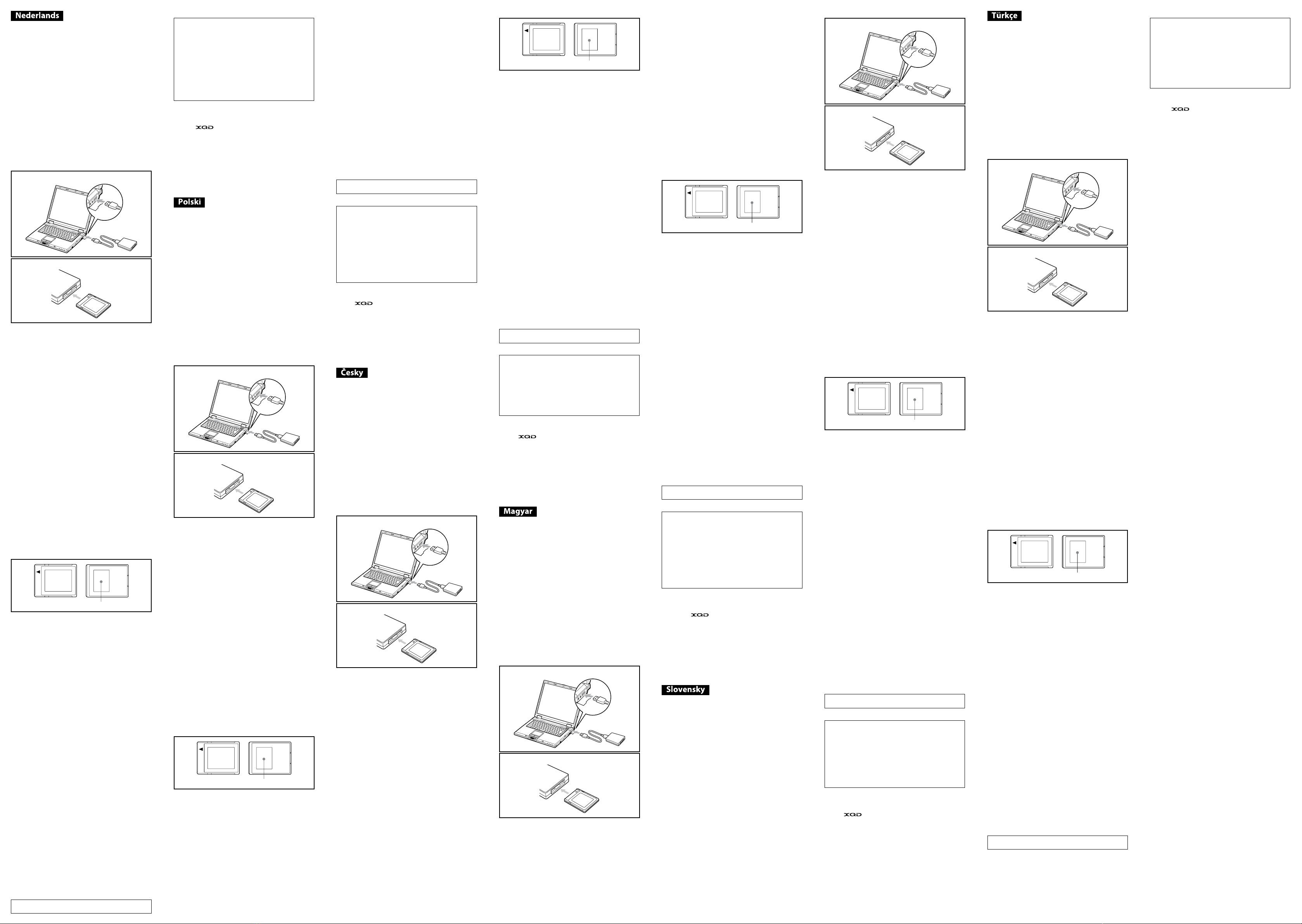 Nederlands

XQD

Polski

XQD

Česky

XQD

Magyar

XQD

Slovensky

XQD

Türkçe

XQD