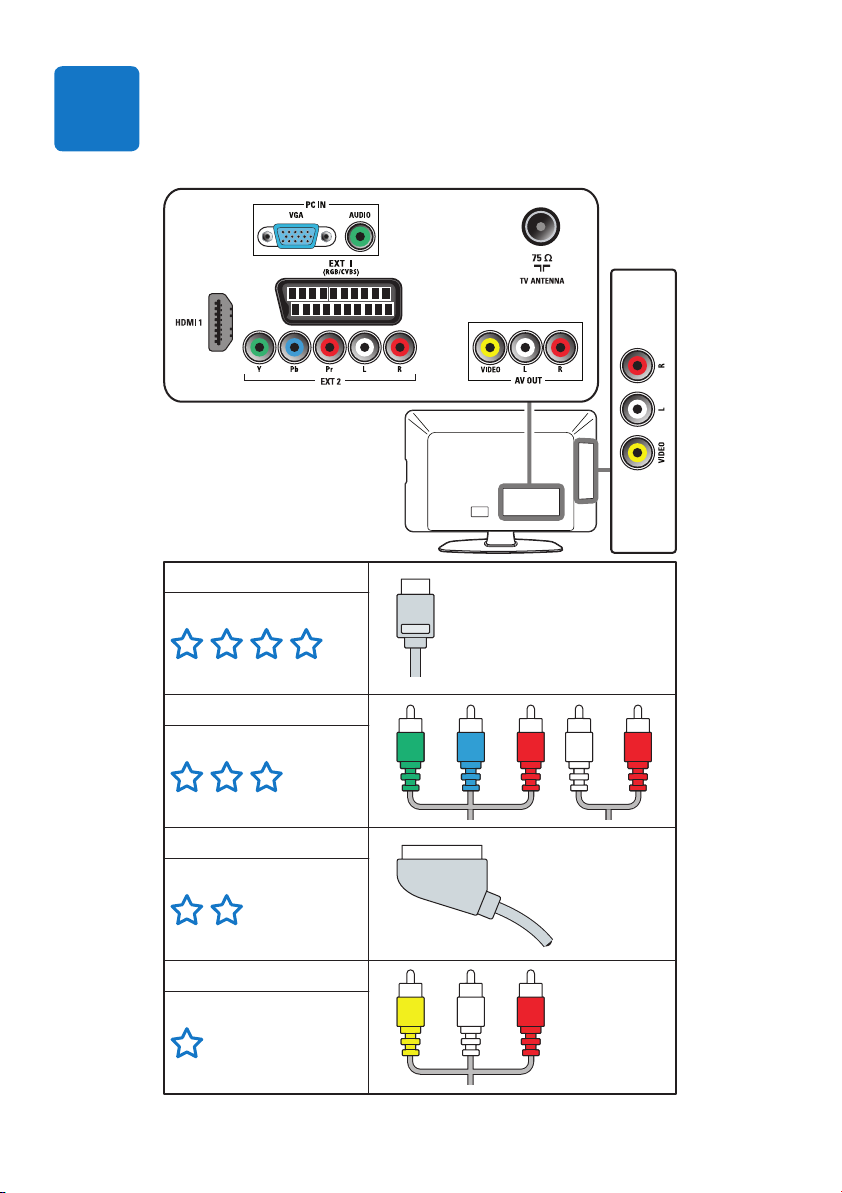 PC IN
VGA
AUDIO
75 Ω
TV ANTENNA
EXT 1
(RGB/CVBS)
HDMI 1
Y
Pb
Pr
L
R
EXT 2
VIDEO
L
R
AV OUT
R
L
VIDEO