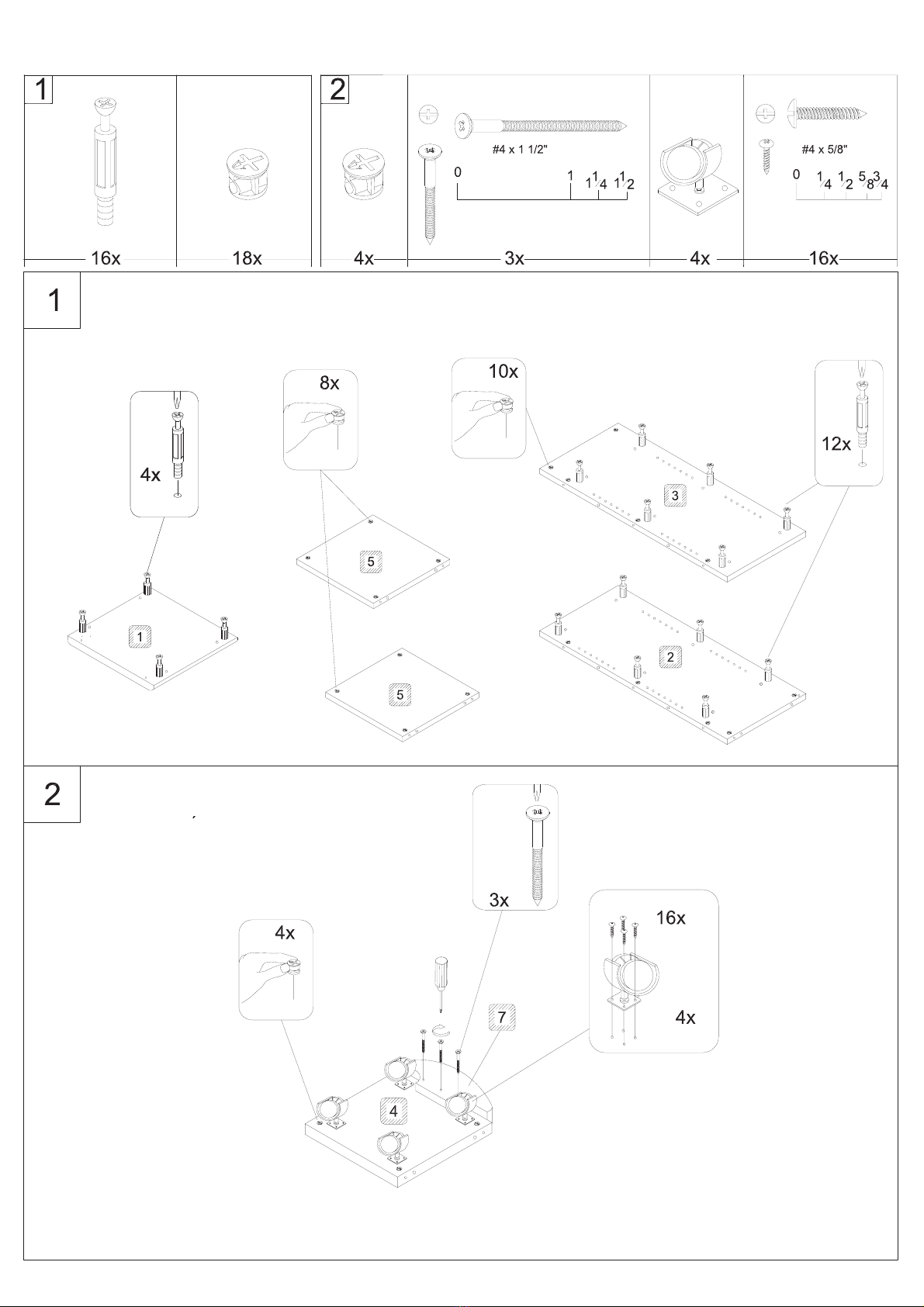 1

16x

18x

2

4x

#4 x 1 1/2"

0 1 $1\frac{1}{4}$ $1\frac{1}{2}$

3x

4x

#4 x 5/8"

0 $\frac{1}{4}$ $\frac{1}{2}$ $\frac{5}{8}$ $\frac{3}{4}$

16x

1

4x

8x

10x

12x

1

5

5

3

2

2

3x

4x

16x

4x

7

4