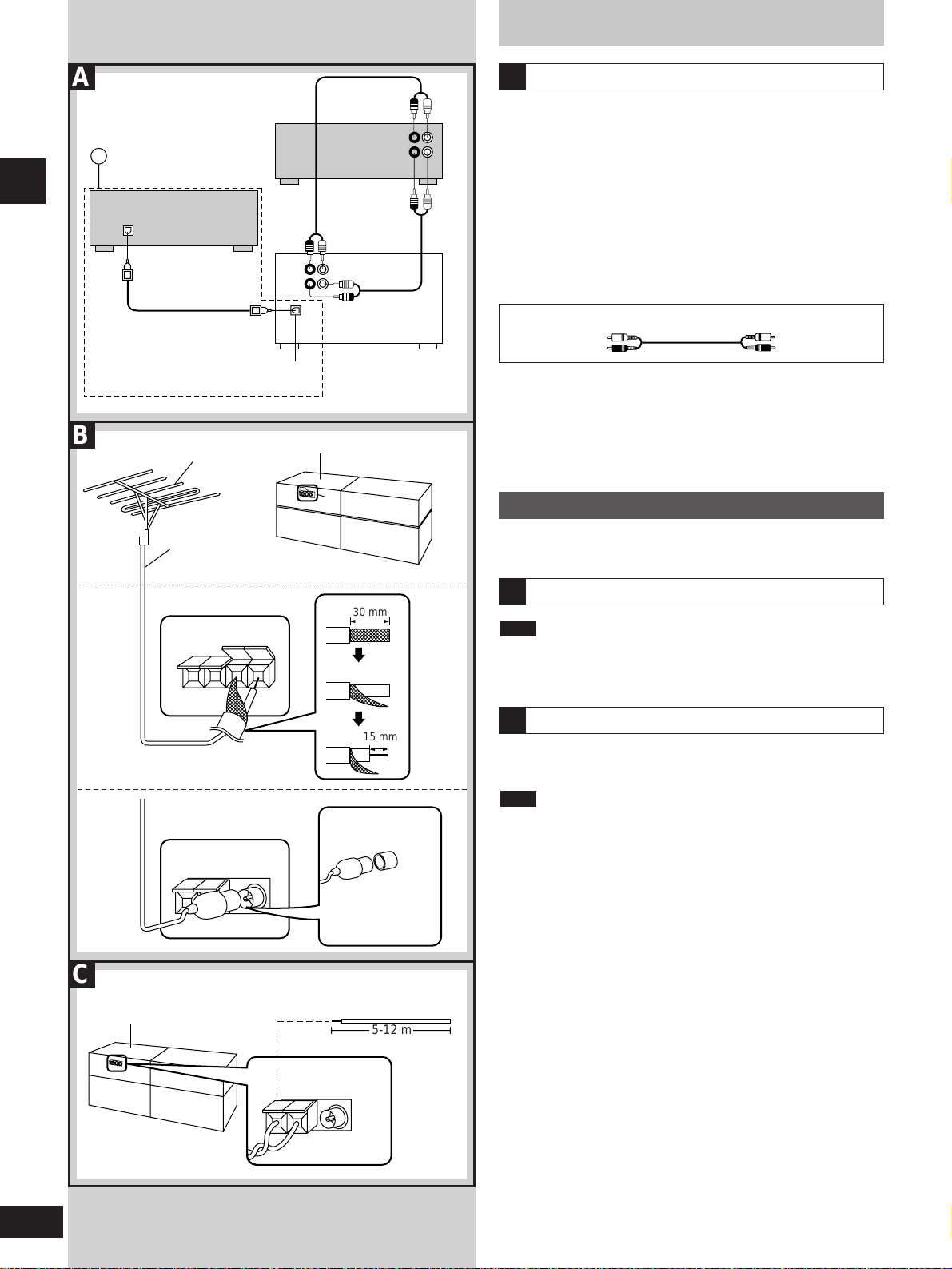 A

B

30 mm

15 mm

C

5-12 m