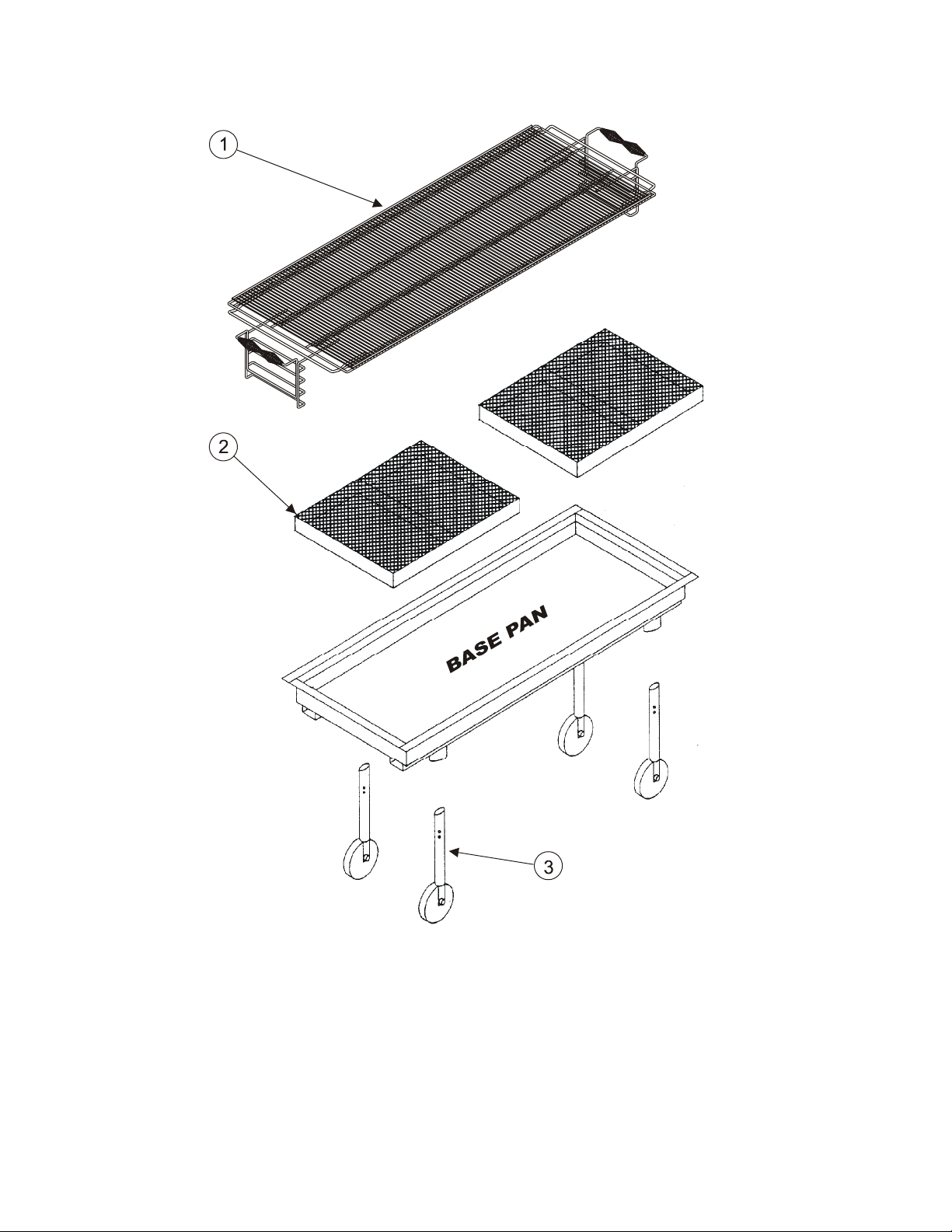 1

2

BASE PAN

3